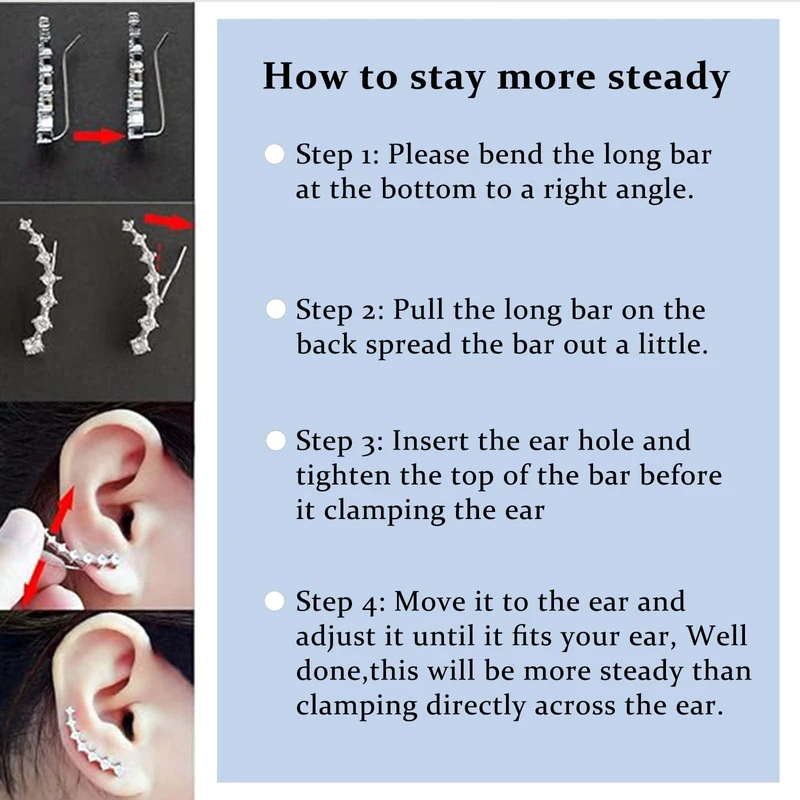 How to stay more steady

Step 1: Please bend the long bar at the bottom to a right angle.

Step 2: Pull the long bar on the back spread the bar out a little.

Step 3: Insert the ear hole and tighten the top of the bar before it clamping the ear

Step 4: Move it to the ear and adjust it until it fits your ear, Well done,this will be more steady than clamping directly across the ear.