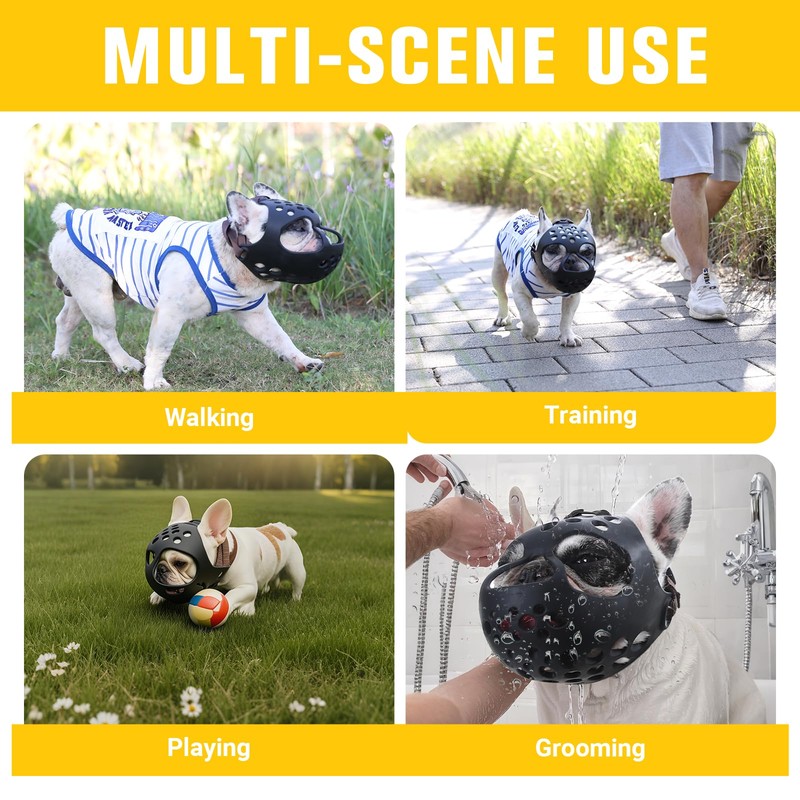 MULTI-SCENE USE

Walking

Training

Playing

Grooming