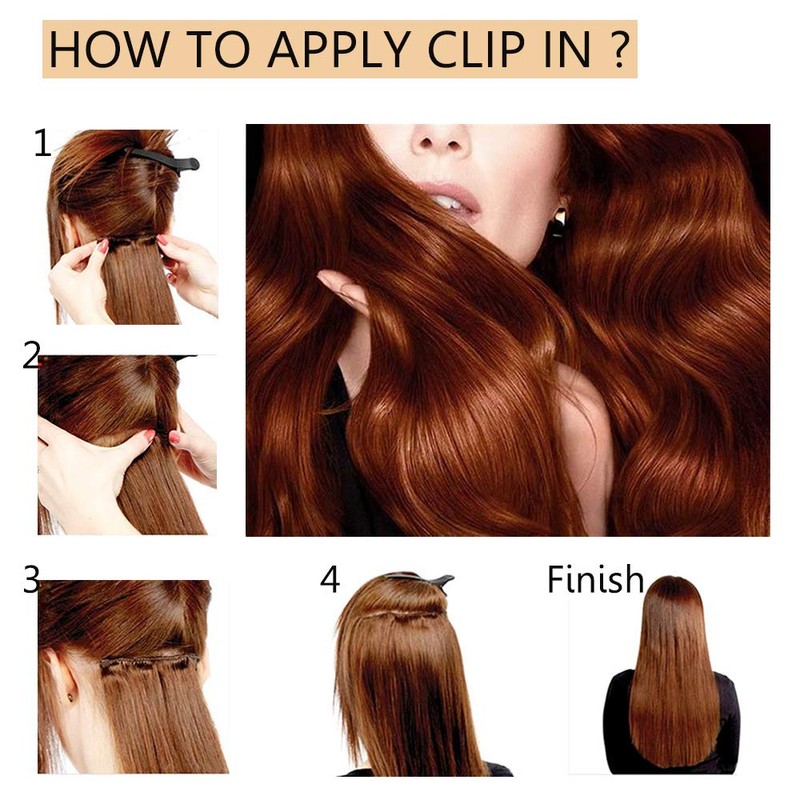 HOW TO APPLY CLIP IN ?

1

2

3

4

Finish