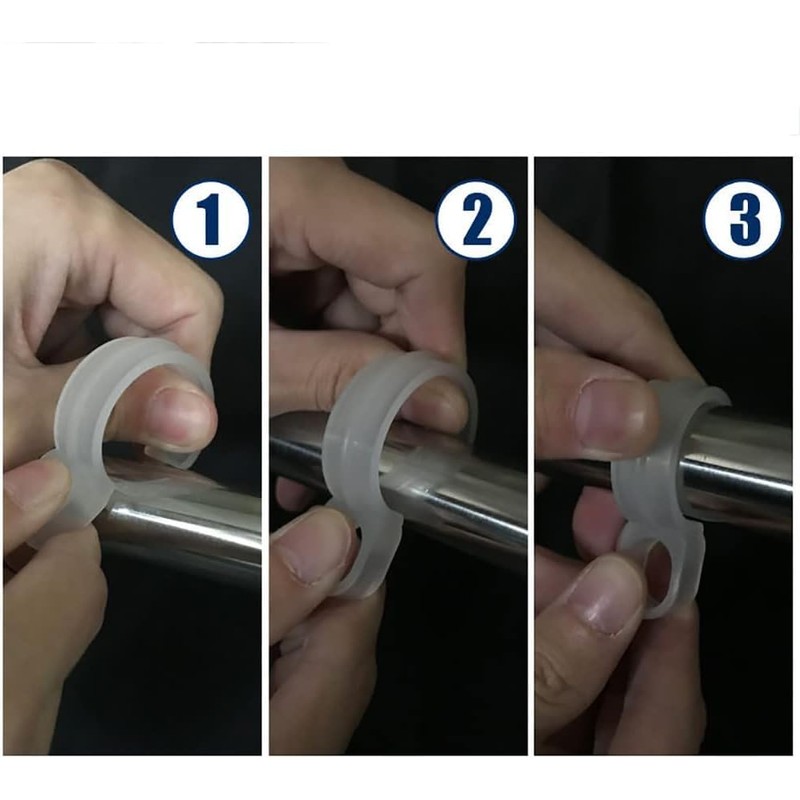 1

2

3