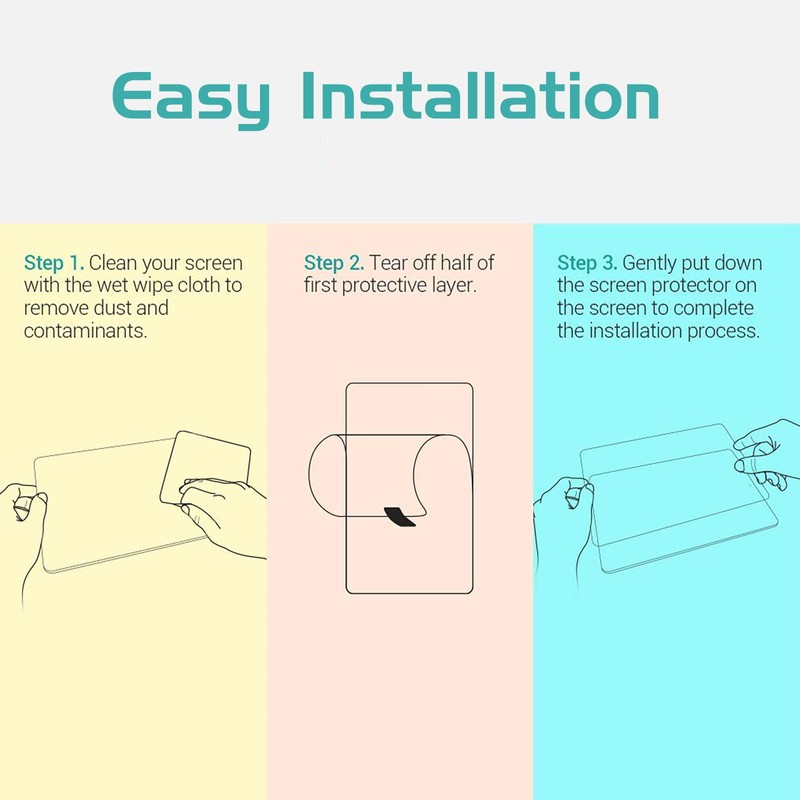 Easy Installation

Step 1. Clean your screen with the wet wipe cloth to remove dust and contaminants.

Step 2. Tear off half of first protective layer.

Step 3. Gently put down the screen protector on the screen to complete the installation process.