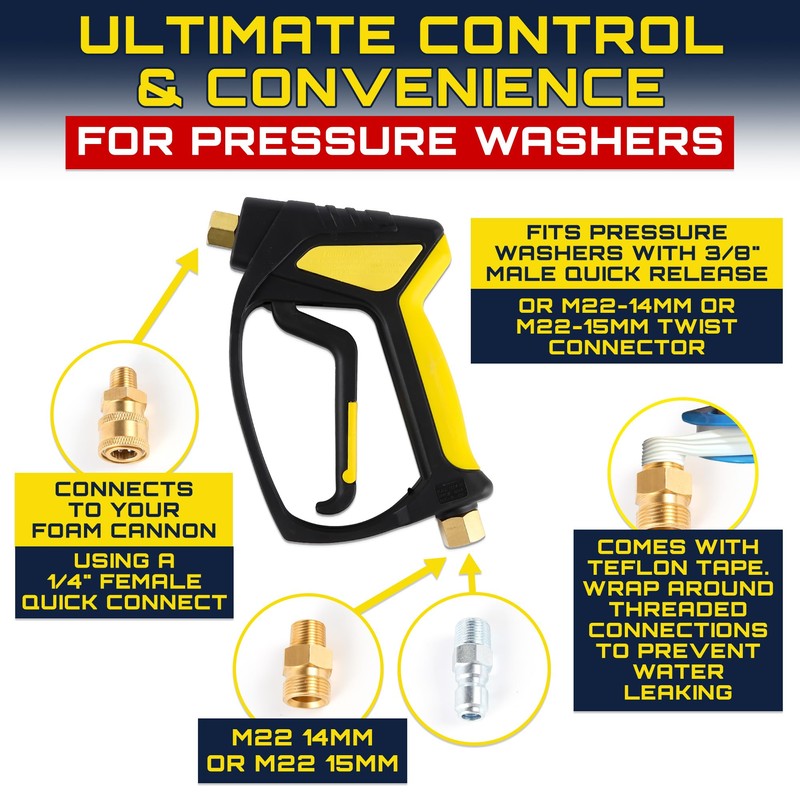 ULTIMATE CONTROL & CONVENIENCE

FOR PRESSURE WASHERS

FITS PRESSURE WASHERS WITH 3/8" MALE QUICK RELEASE

OR M22-14MM OR M22-15MM TWIST CONNECTOR

CONNECTS TO YOUR FOAM CANNON

USING A 1/4" FEMALE QUICK CONNECT

COMES WITH TEFLON TAPE. WRAP AROUND THREADED CONNECTIONS TO PREVENT WATER LEAKING

M22 14MM OR M22 15MM