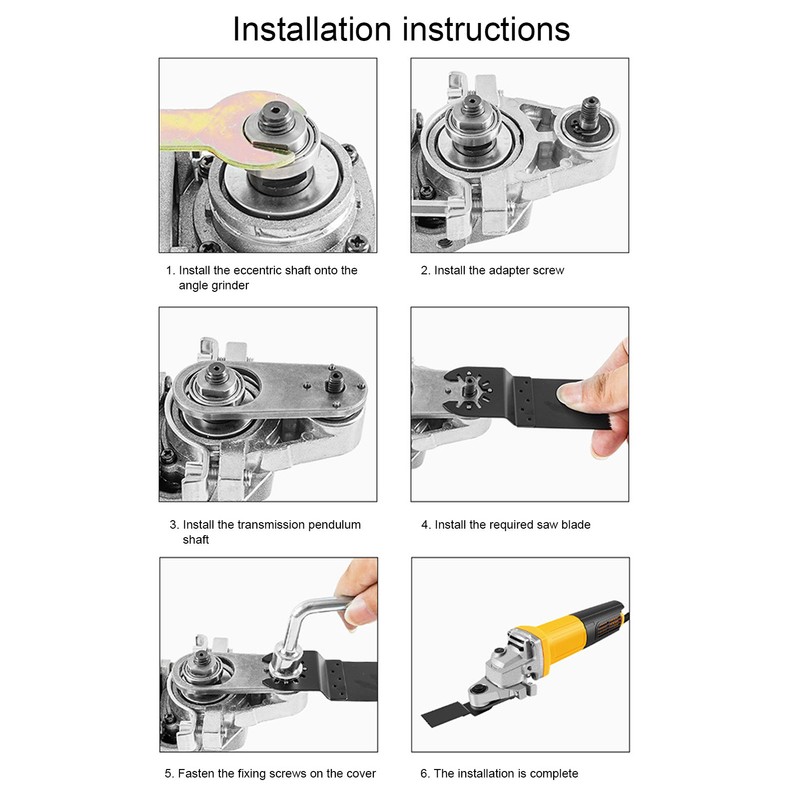 Installation instructions

1. Install the eccentric shaft onto the angle grinder

2. Install the adapter screw

3. Install the transmission pendulum shaft

4. Install the required saw blade

5. Fasten the fixing screws on the cover

6. The installation is complete