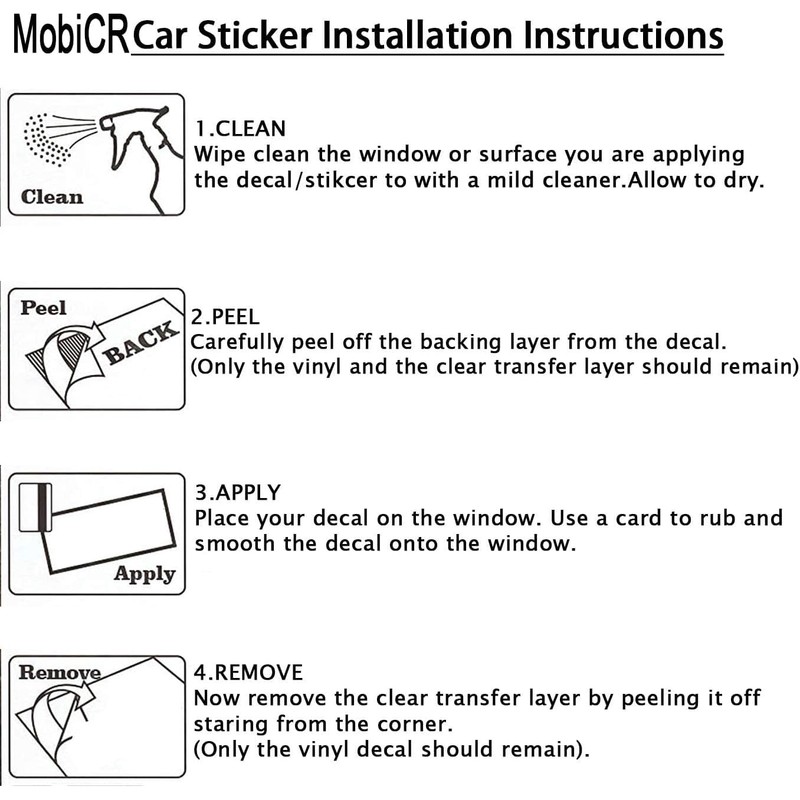 MobiCR Car Sticker Installation Instructions

Clean

1.CLEAN
Wipe clean the window or surface you are applying the decal/stikcer to with a mild cleaner.Allow to dry.

Peel

BACK

2.PEEL
Carefully peel off the backing layer from the decal. (Only the vinyl and the clear transfer layer should remain)

Apply

3.APPLY
Place your decal on the window. Use a card to rub and smooth the decal onto the window.

Remove

4.REMOVE
Now remove the clear transfer layer by peeling it off staring from the corner.
(Only the vinyl decal should remain).