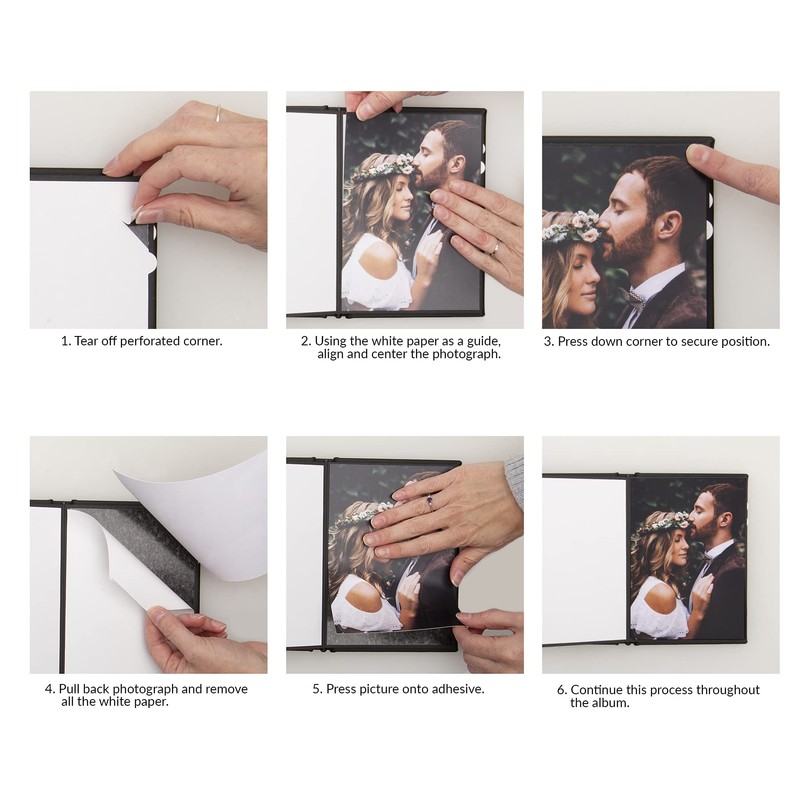 1. Tear off perforated corner.

2. Using the white paper as a guide, align and center the photograph.

3. Press down corner to secure position.

4. Pull back photograph and remove all the white paper.

5. Press picture onto adhesive.

6. Continue this process throughout the album.