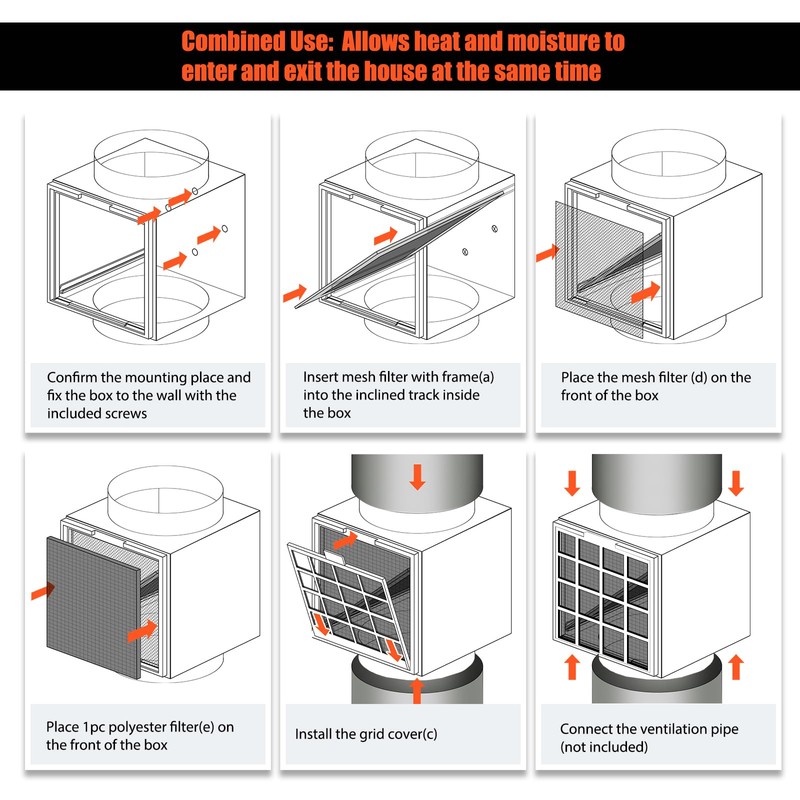 Combined Use: Allows heat and moisture to enter and exit the house at the same time

Confirm the mounting place and fix the box to the wall with the included screws

Insert mesh filter with frame(a) into the inclined track inside the box

Place the mesh filter (d) on the front of the box

Place 1pc polyester filter(e) on the front of the box

Install the grid cover(c)

Connect the ventilation pipe (not included)