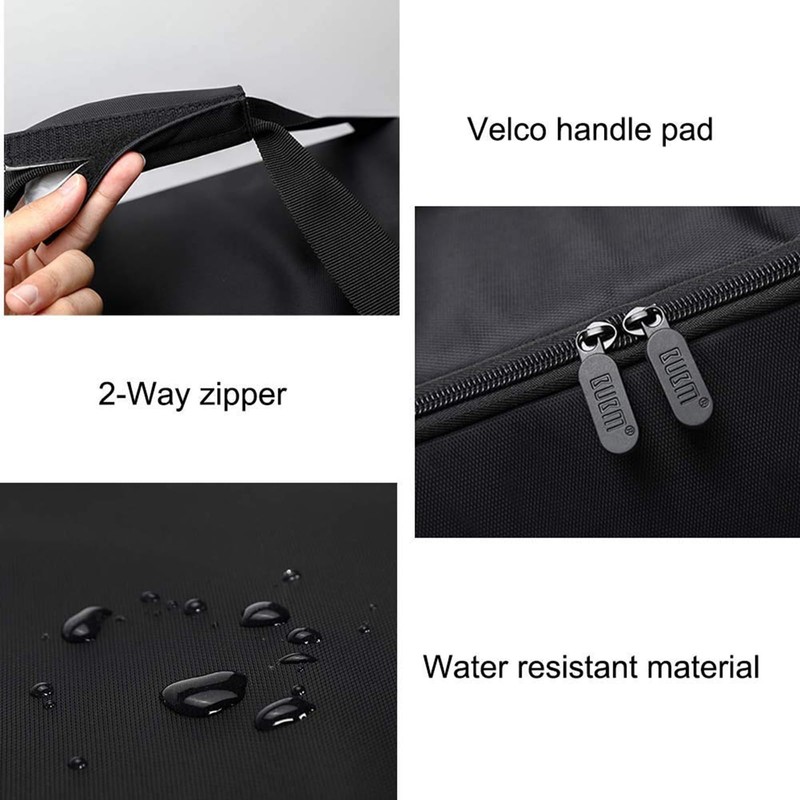 Velco handle pad

2-Way zipper

BUBM

BUBM

Water resistant material