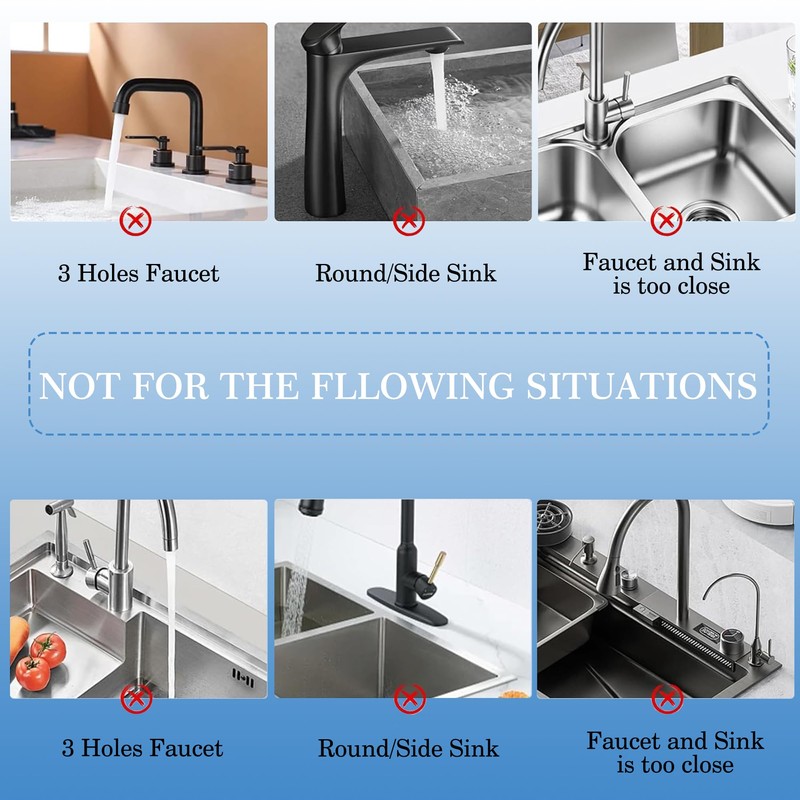 3 Holes Faucet

Round/Side Sink

Faucet and Sink is too close

NOT FOR THE FLLOWING SITUATIONS

3 Holes Faucet

Round/Side Sink

Faucet and Sink is too close