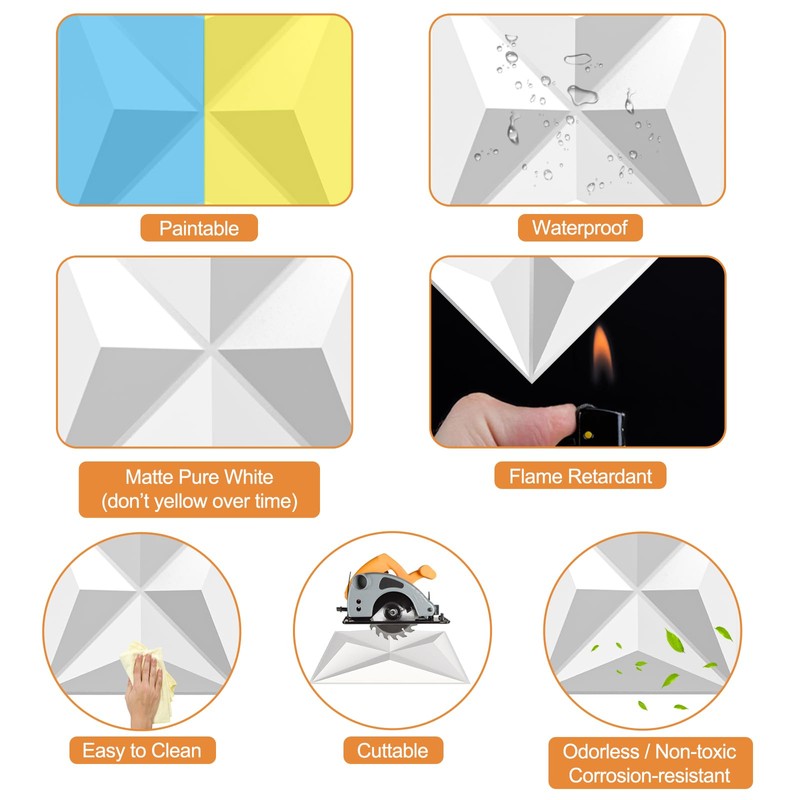 Paintable

Waterproof

Matte Pure White
(don't yellow over time)

Flame Retardant

Easy to Clean

Cuttable

Odorless / Non-toxic
Corrosion-resistant