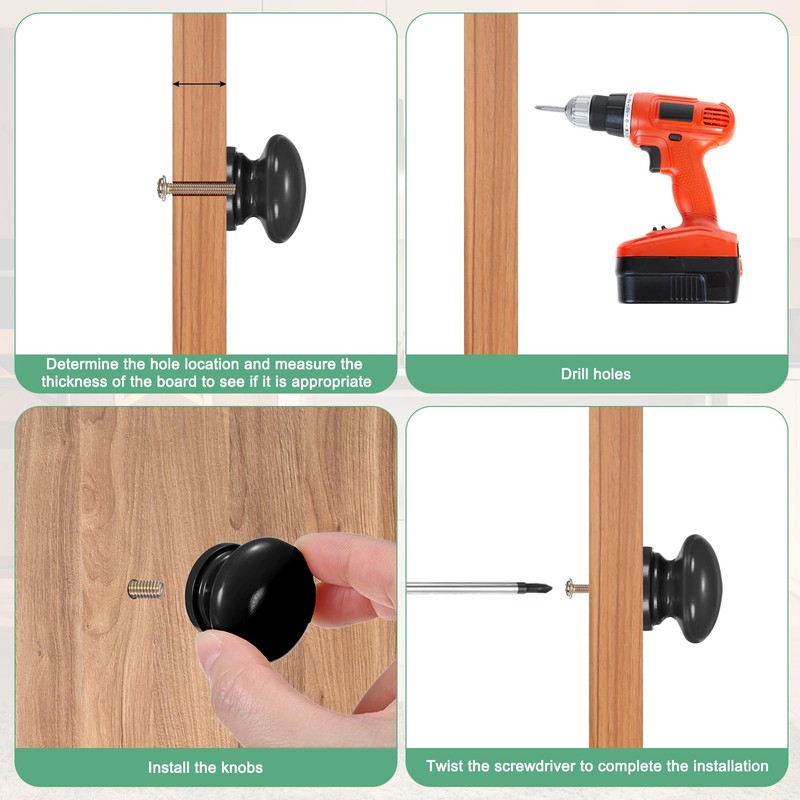 Determine the hole location and measure the thickness of the board to see if it is appropriate

Drill holes

Install the knobs

Twist the screwdriver to complete the installation