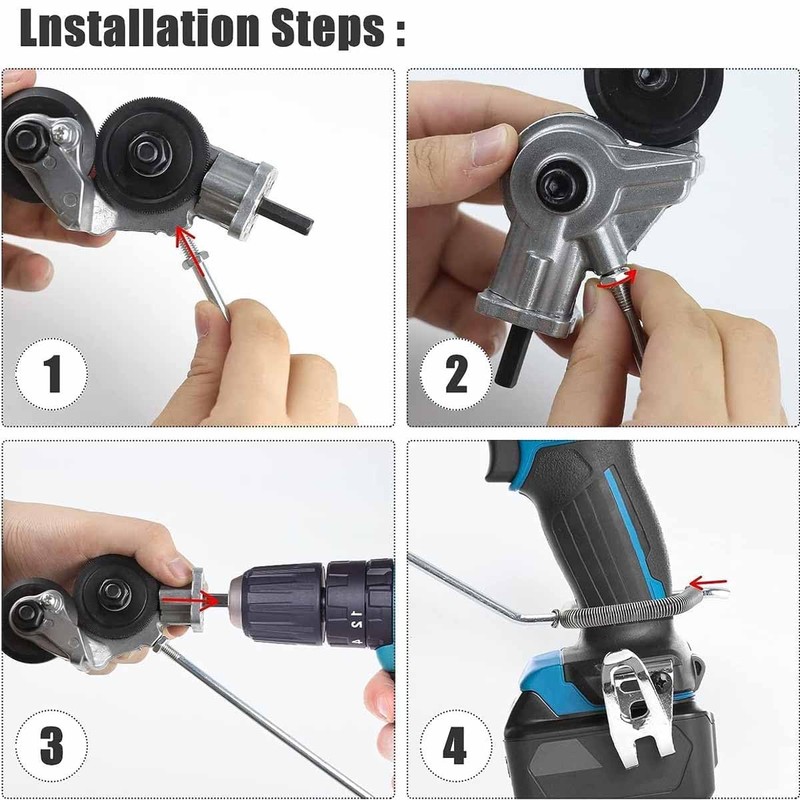 Lnstallation Steps :

1

2

3

4