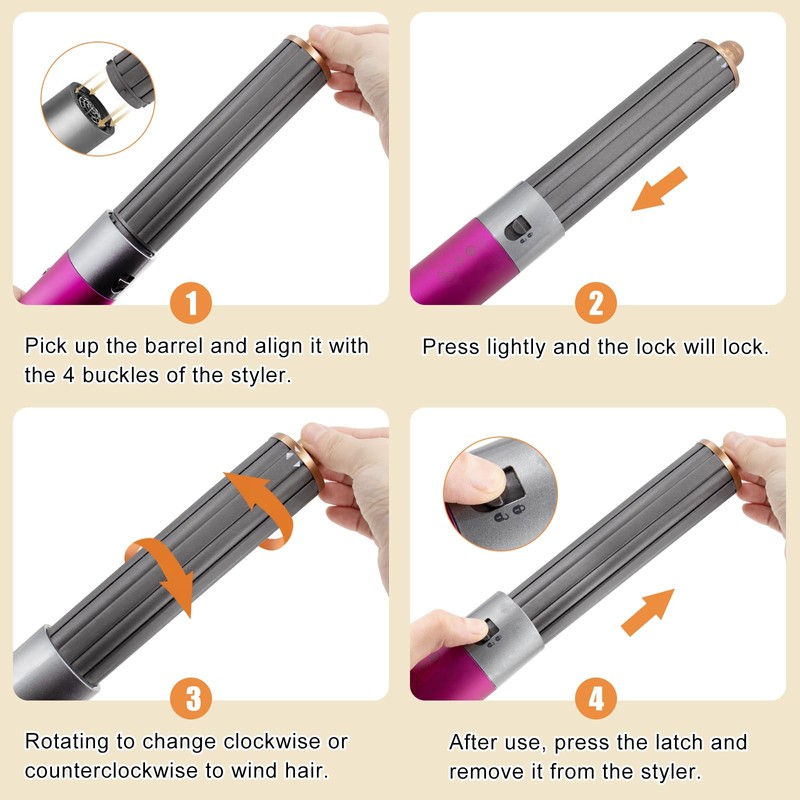 1

Pick up the barrel and align it with the 4 buckles of the styler.

2

Press lightly and the lock will lock.

3

Rotating to change clockwise or counterclockwise to wind hair.

4

After use, press the latch and remove it from the styler.