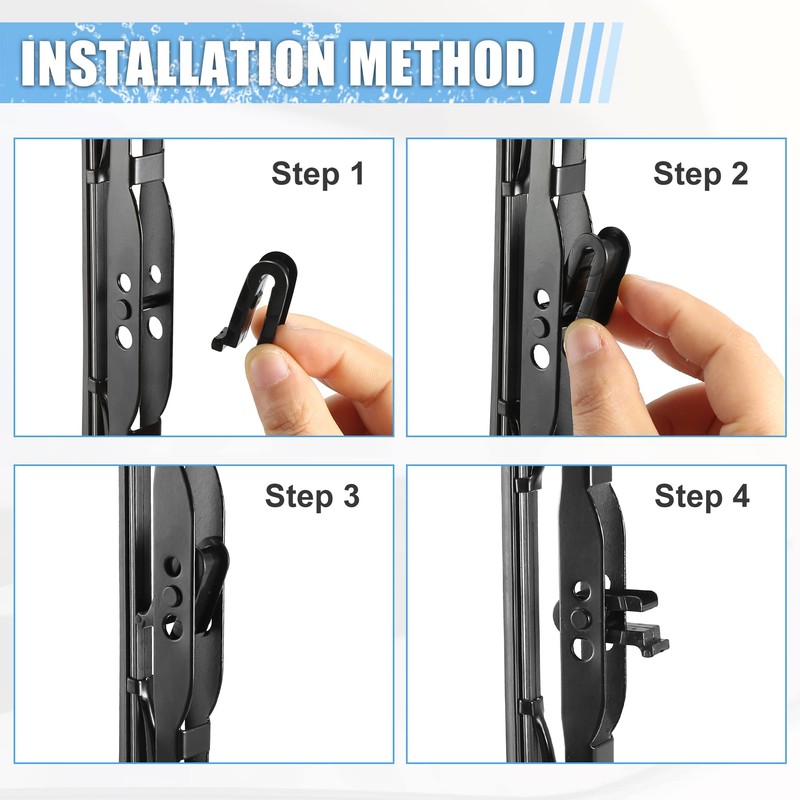 INSTALLATION METHOD

Step 1

Step 2

Step 3

Step 4