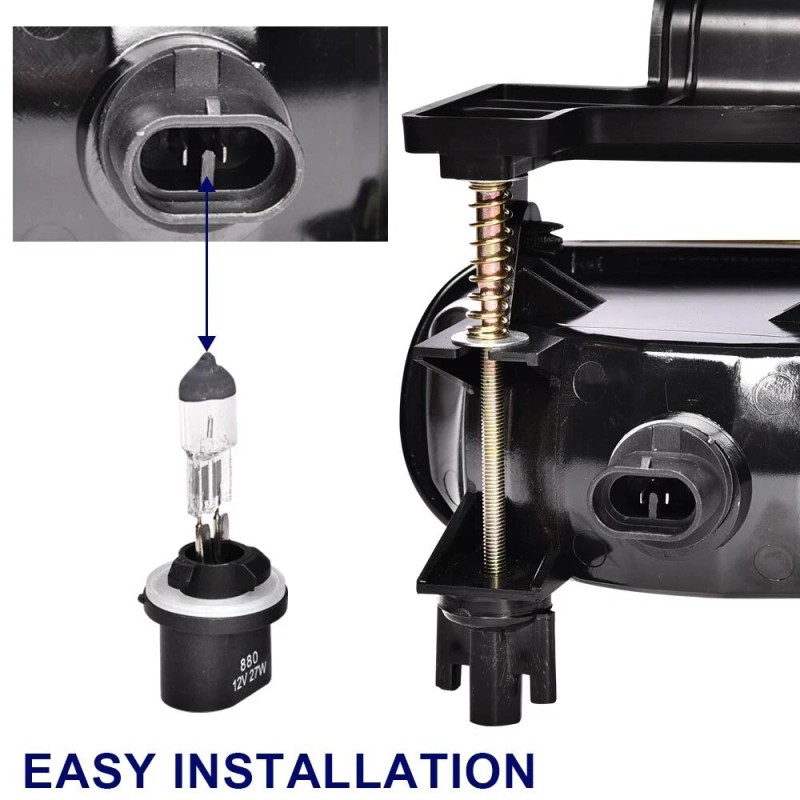 880
12V 27W

EASY INSTALLATION