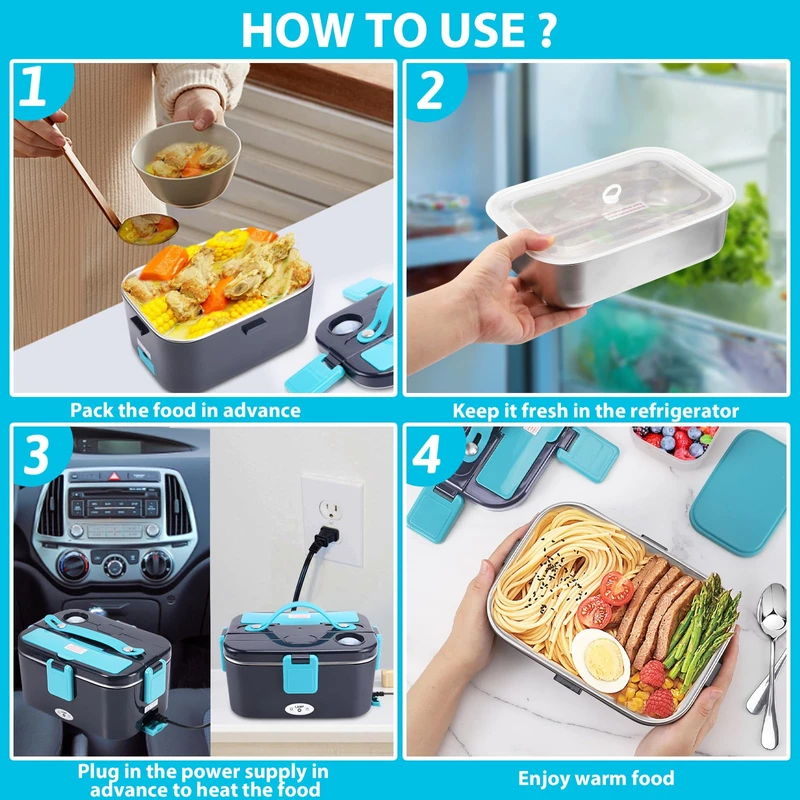 HOW TO USE ?

1

Pack the food in advance

2

Keep it fresh in the refrigerator

3

Plug in the power supply in advance to heat the food

4

Enjoy warm food