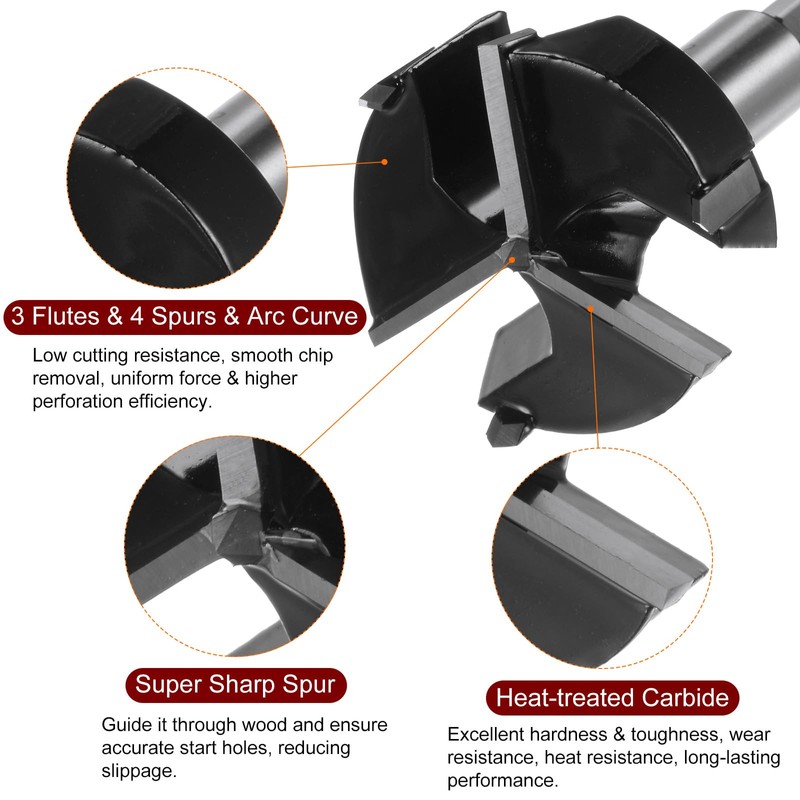 3 Flutes & 4 Spurs & Arc Curve

Low cutting resistance, smooth chip removal, uniform force & higher perforation efficiency.

Super Sharp Spur

Guide it through wood and ensure accurate start holes, reducing slippage.

Heat-treated Carbide

Excellent hardness & toughness, wear resistance, heat resistance, long-lasting performance.