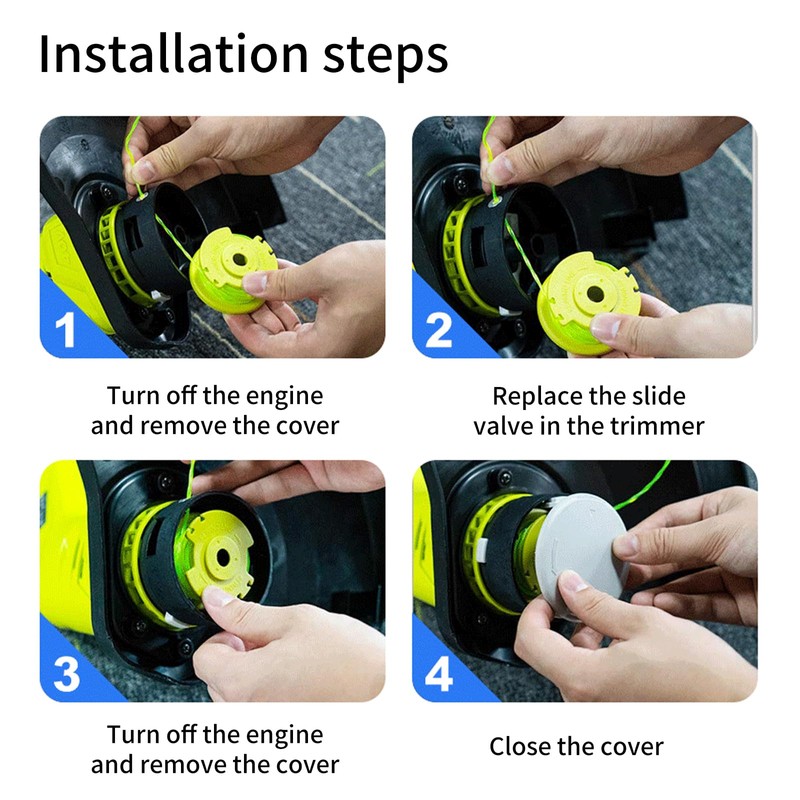 Installation steps

1

Turn off the engine and remove the cover

2

Replace the slide valve in the trimmer

3

Turn off the engine and remove the cover

4

Close the cover