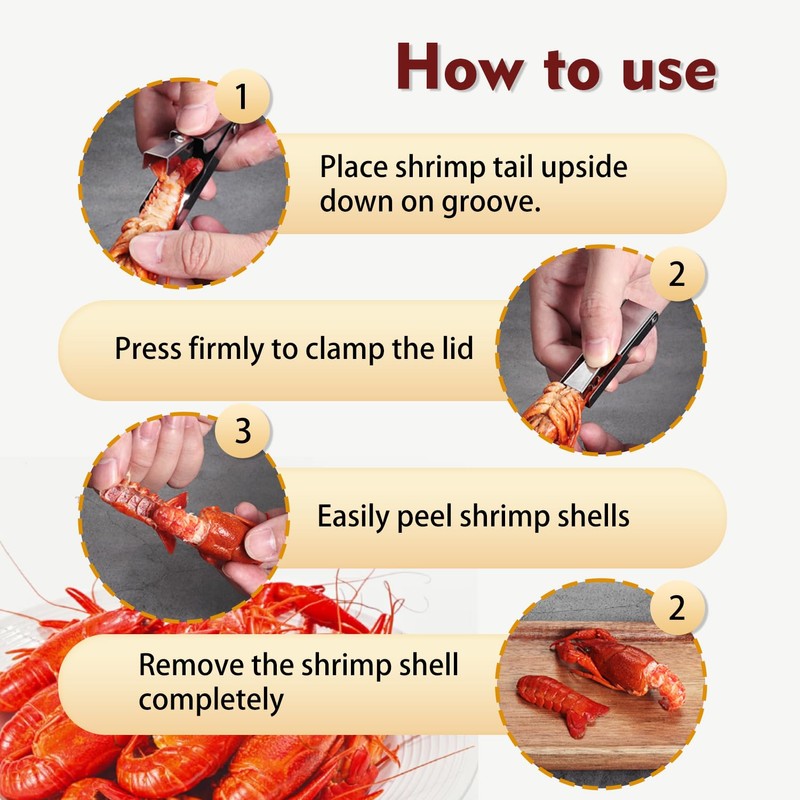 How to use

1

Place shrimp tail upside down on groove.

2

Press firmly to clamp the lid

3

Easily peel shrimp shells

2

Remove the shrimp shell completely