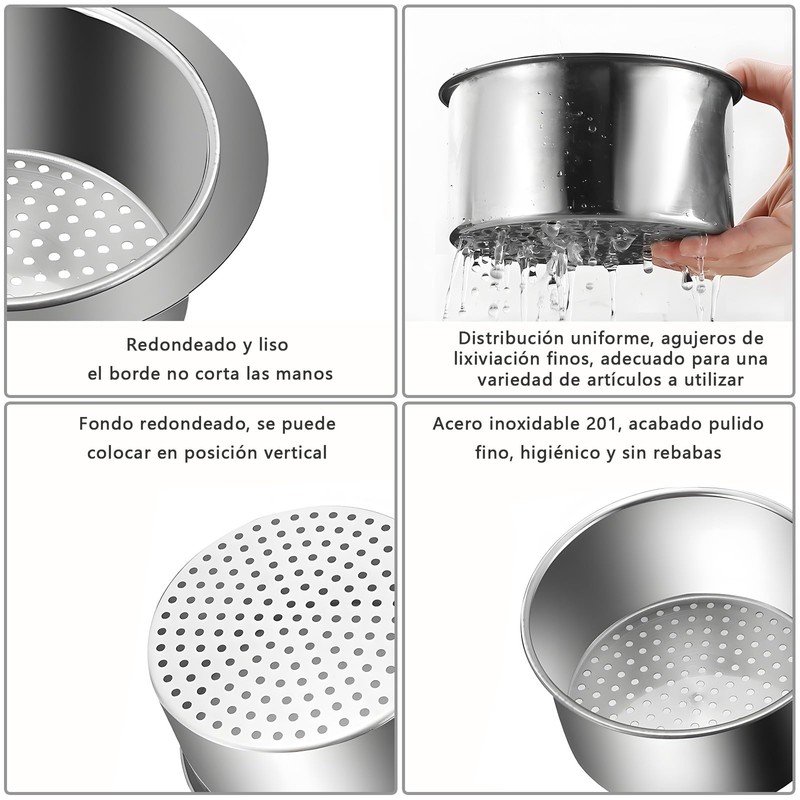 Redondeado y liso
el borde no corta las manos

Distribución uniforme, agujeros de lixiviación finos, adecuado para una variedad de artículos a utilizar

Fondo redondeado, se puede colocar en posición vertical

Acero inoxidable 201, acabado pulido fino, higiénico y sin rebabas