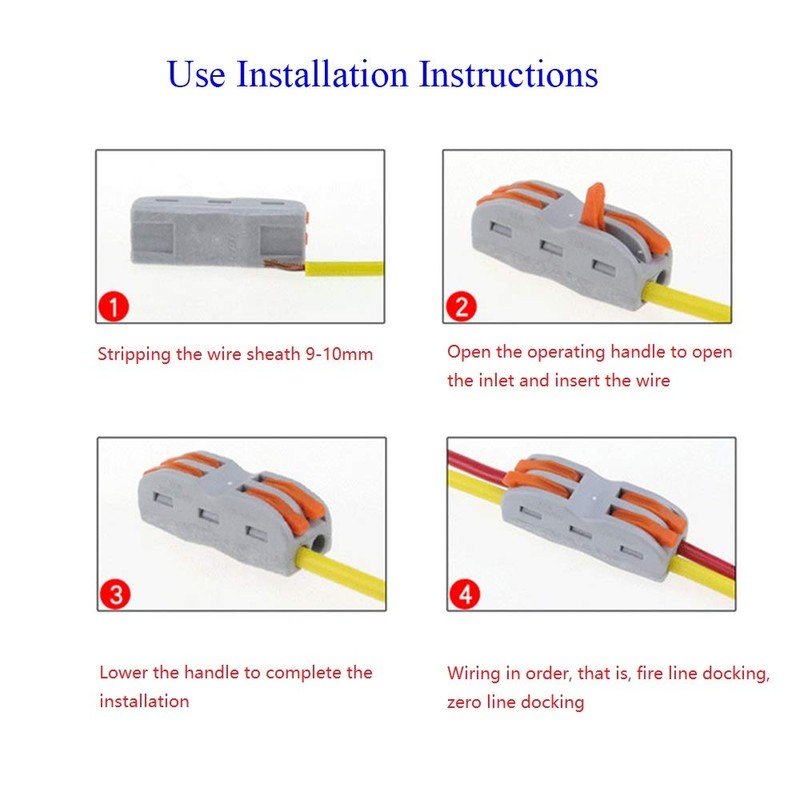 Use Installation Instructions

1

Stripping the wire sheath 9-10mm

2

Open the operating handle to open the inlet and insert the wire

3

Lower the handle to complete the installation

4

Wiring in order, that is, fire line docking, zero line docking