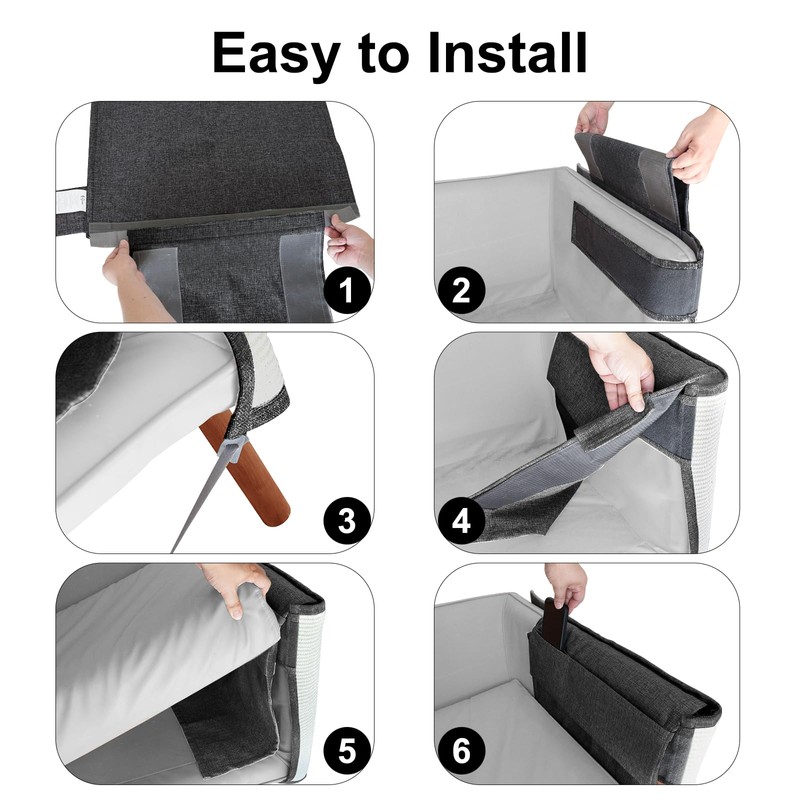 Easy to Install

1

2

3

4

5

6