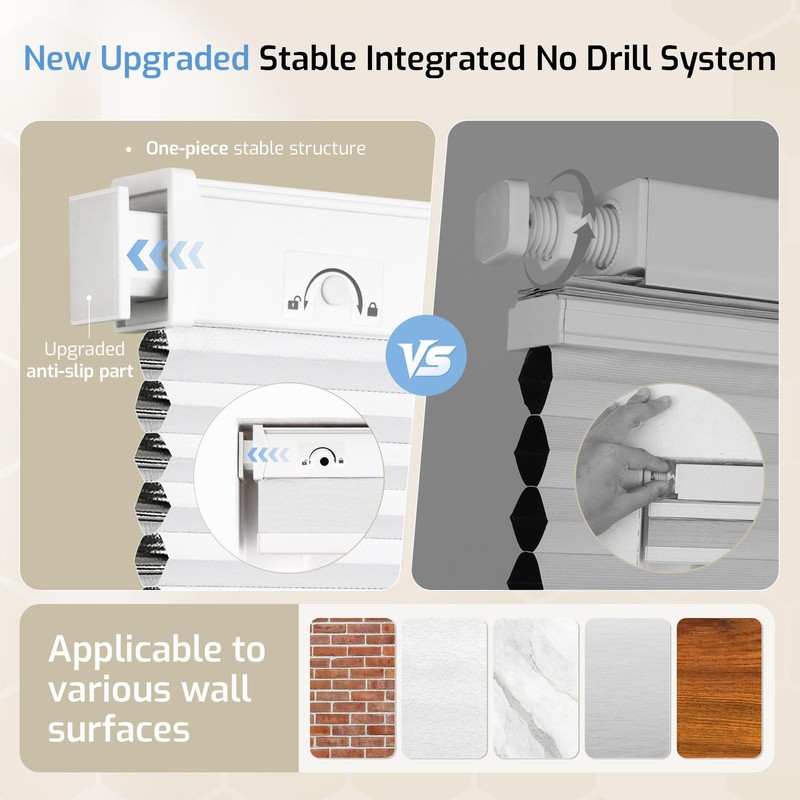 New Upgraded Stable Integrated No Drill System

• One-piece stable structure

Upgraded anti-slip part

VS

Applicable to various wall surfaces