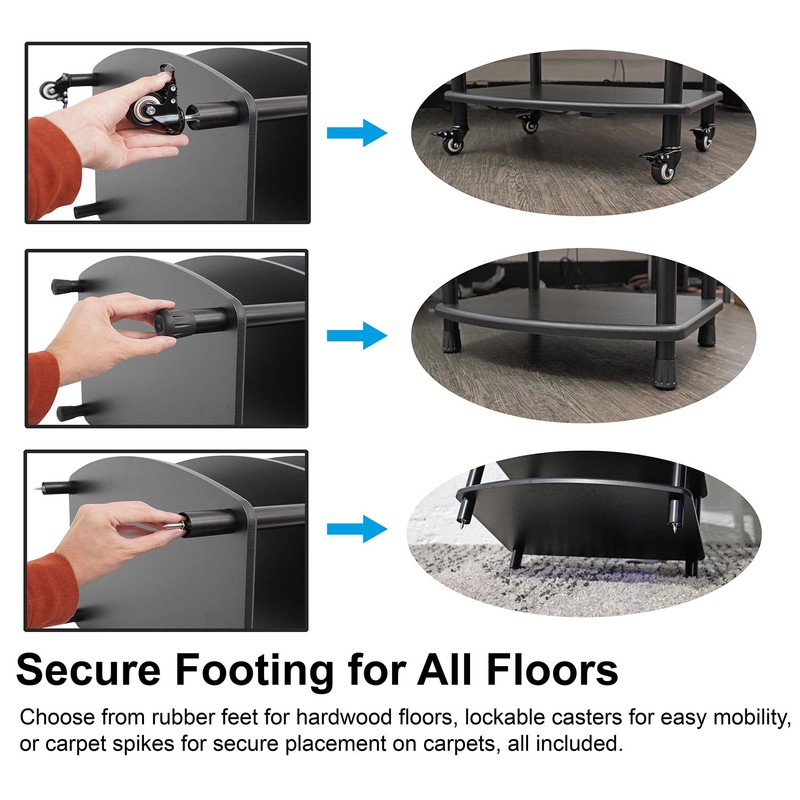 Secure Footing for All Floors

Choose from rubber feet for hardwood floors, lockable casters for easy mobility, or carpet spikes for secure placement on carpets, all included.