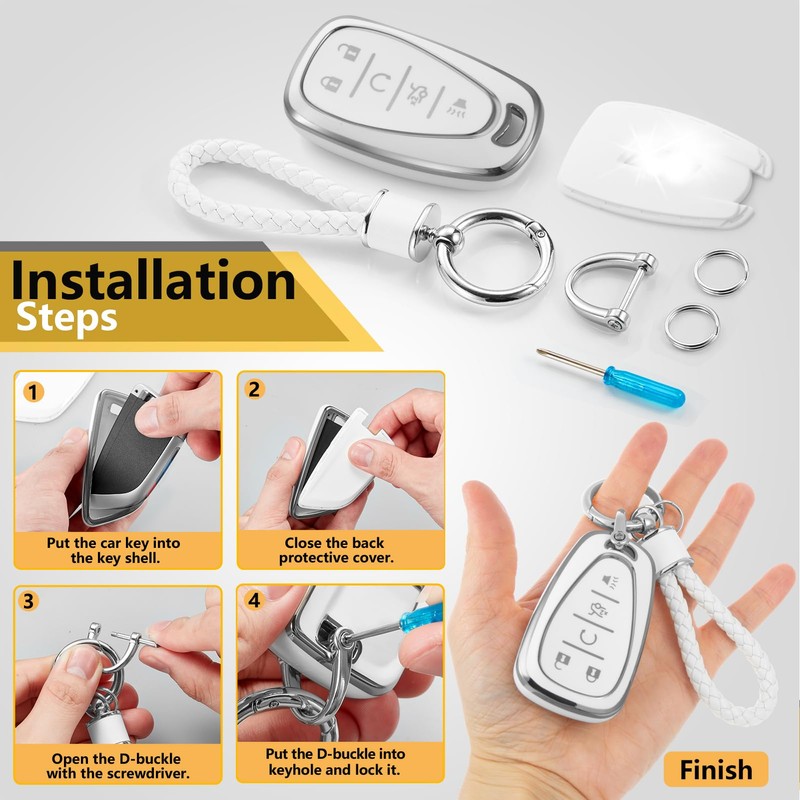 Installation Steps

1
Put the car key into the key shell.

2
Close the back protective cover.

3
Open the D-buckle with the screwdriver.

4
Put the D-buckle into keyhole and lock it.

Finish