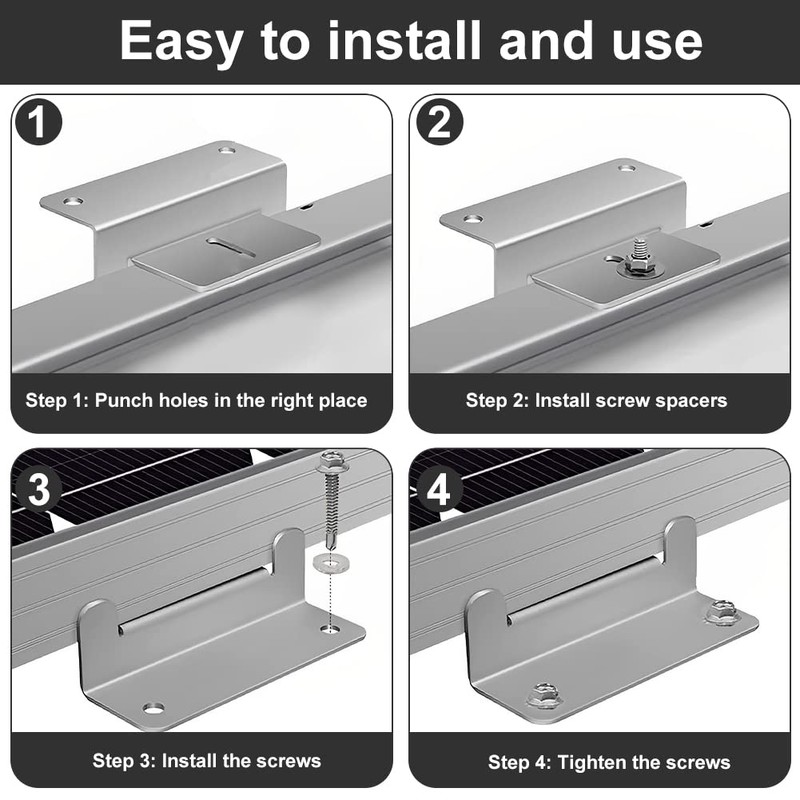 Easy to install and use

1

Step 1: Punch holes in the right place

2

Step 2: Install screw spacers

3

Step 3: Install the screws

4

Step 4: Tighten the screws