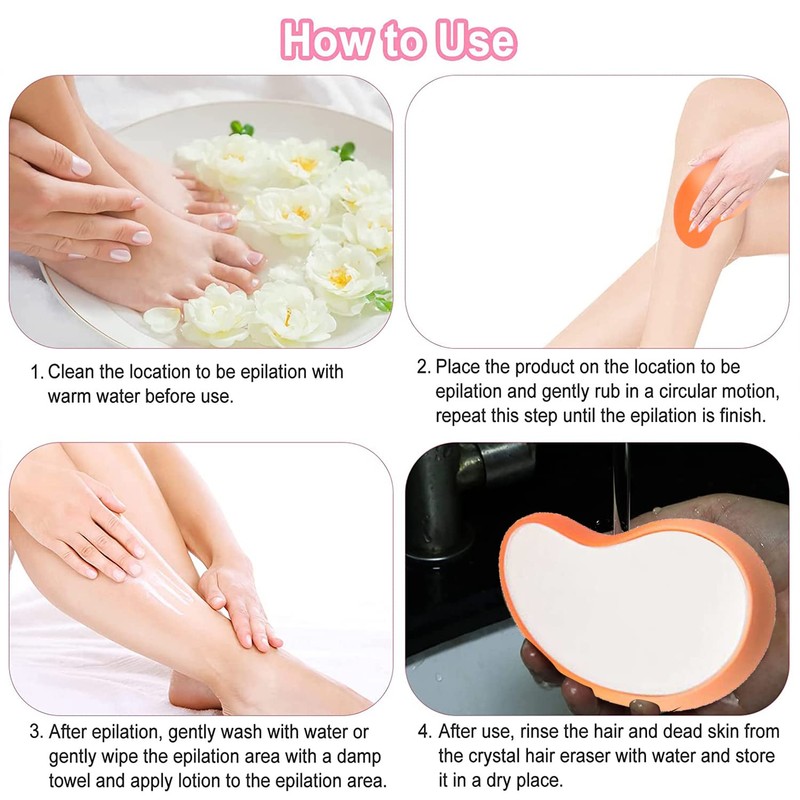 How to Use

1. Clean the location to be epilation with warm water before use.

2. Place the product on the location to be epilation and gently rub in a circular motion, repeat this step until the epilation is finish.

3. After epilation, gently wash with water or gently wipe the epilation area with a damp towel and apply lotion to the epilation area.

4. After use, rinse the hair and dead skin from the crystal hair eraser with water and store it in a dry place.