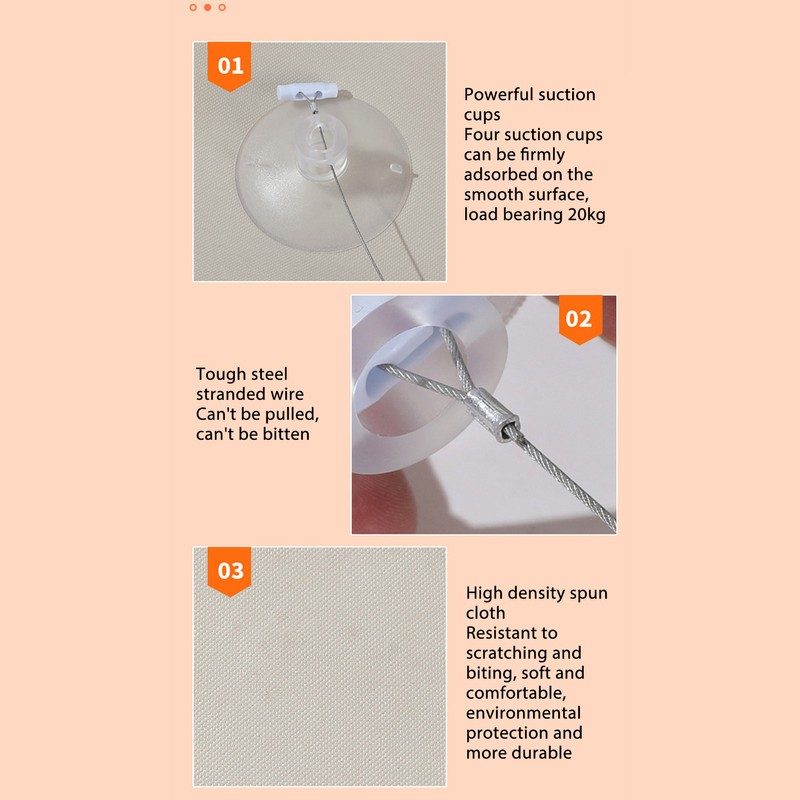 01

Powerful suction cups
Four suction cups can be firmly adsorbed on the smooth surface, load bearing 20kg

02

Tough steel stranded wire
Can't be pulled, can't be bitten

03

High density spun cloth
Resistant to scratching and biting, soft and comfortable, environmental protection and more durable