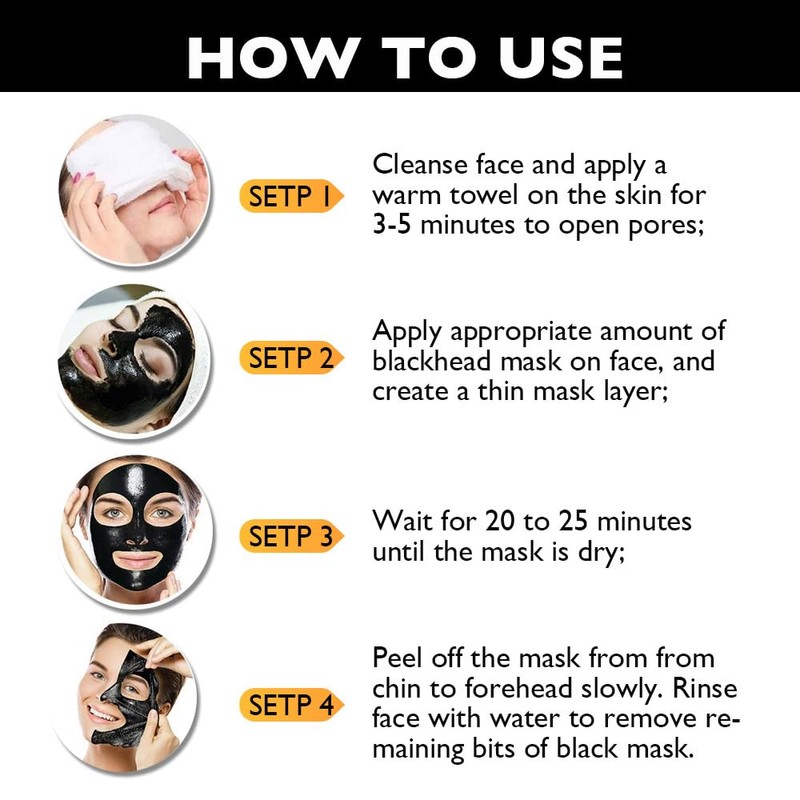 HOW TO USE

SETP 1

Cleanse face and apply a warm towel on the skin for 3-5 minutes to open pores;

SETP 2

Apply appropriate amount of blackhead mask on face, and create a thin mask layer;

SETP 3

Wait for 20 to 25 minutes until the mask is dry;

SETP 4

Peel off the mask from from chin to forehead slowly. Rinse face with water to remove remaining bits of black mask.