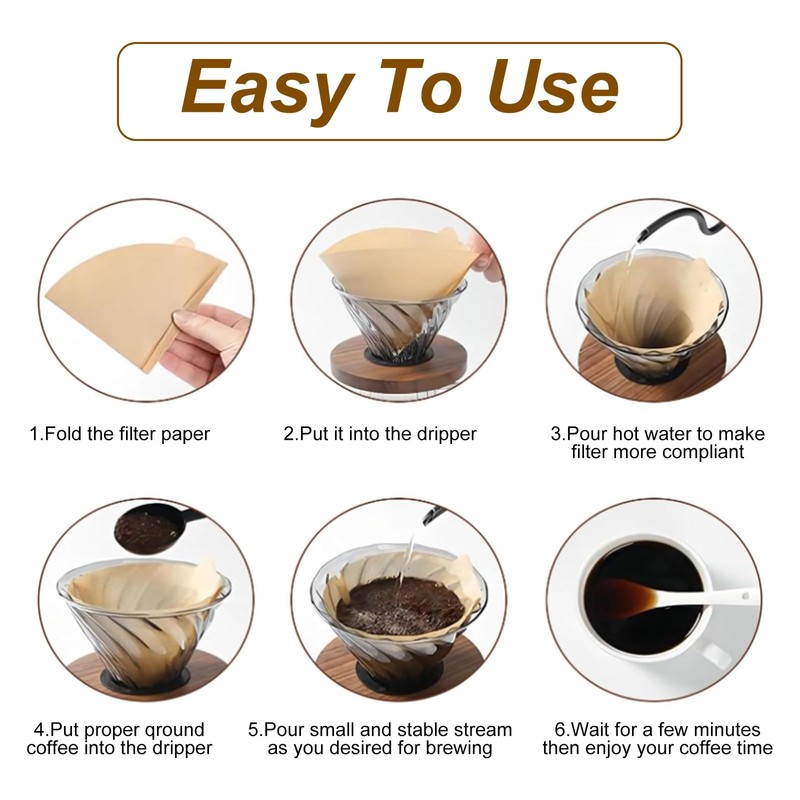 Easy To Use

1.Fold the filter paper

2.Put it into the dripper

3.Pour hot water to make filter more compliant

4.Put proper qround coffee into the dripper

5.Pour small and stable stream as you desired for brewing

6.Wait for a few minutes then enjoy your coffee time