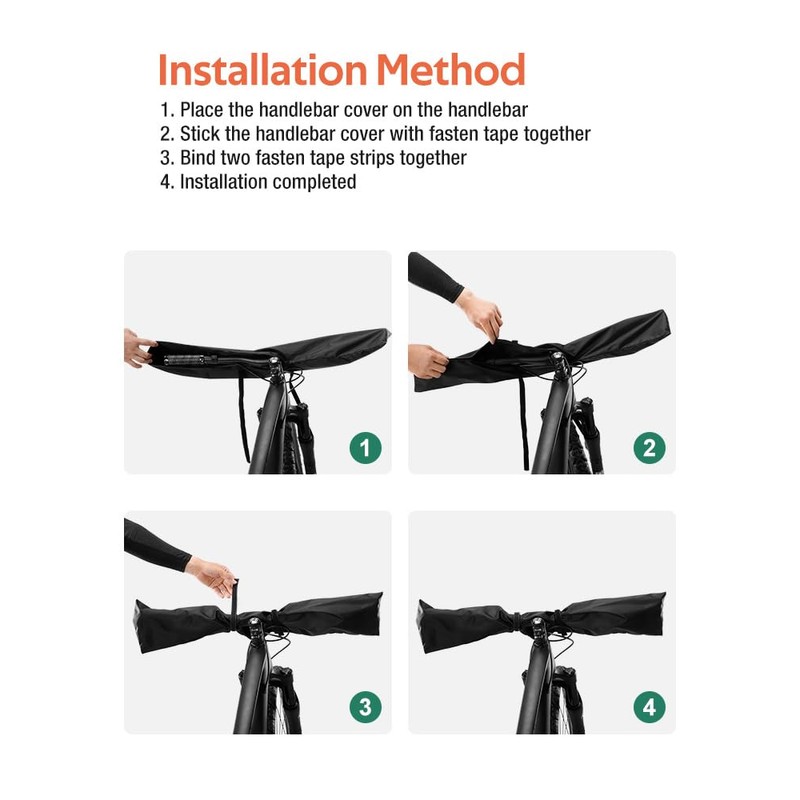 Installation Method
1. Place the handlebar cover on the handlebar
2. Stick the handlebar cover with fasten tape together
3. Bind two fasten tape strips together
4. Installation completed

1

2

3

4