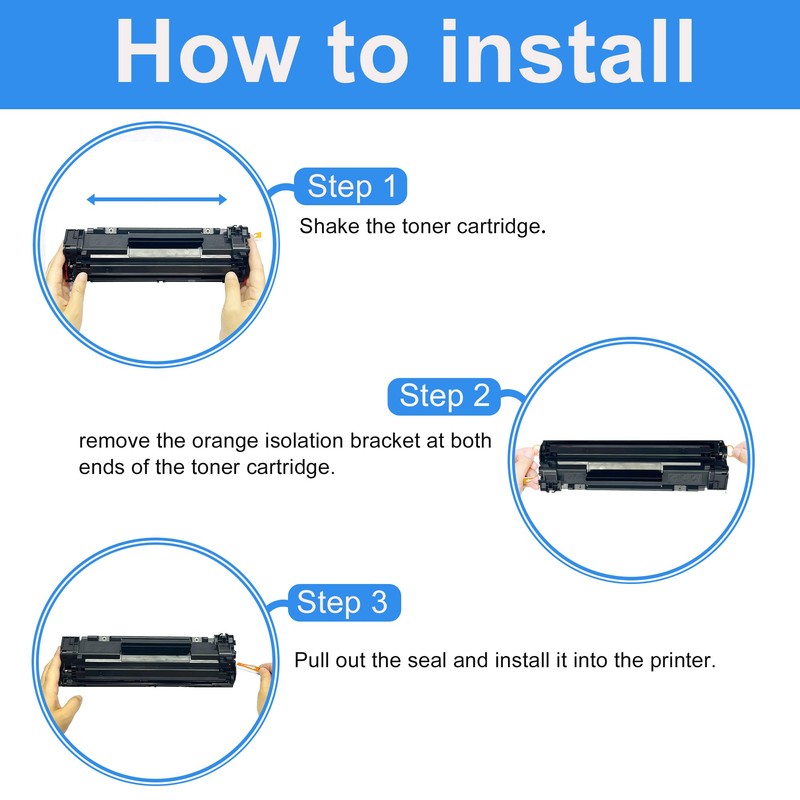 How to install

Step 1
Shake the toner cartridge.

Step 2
remove the orange isolation bracket at both ends of the toner cartridge.

Step 3
Pull out the seal and install it into the printer.