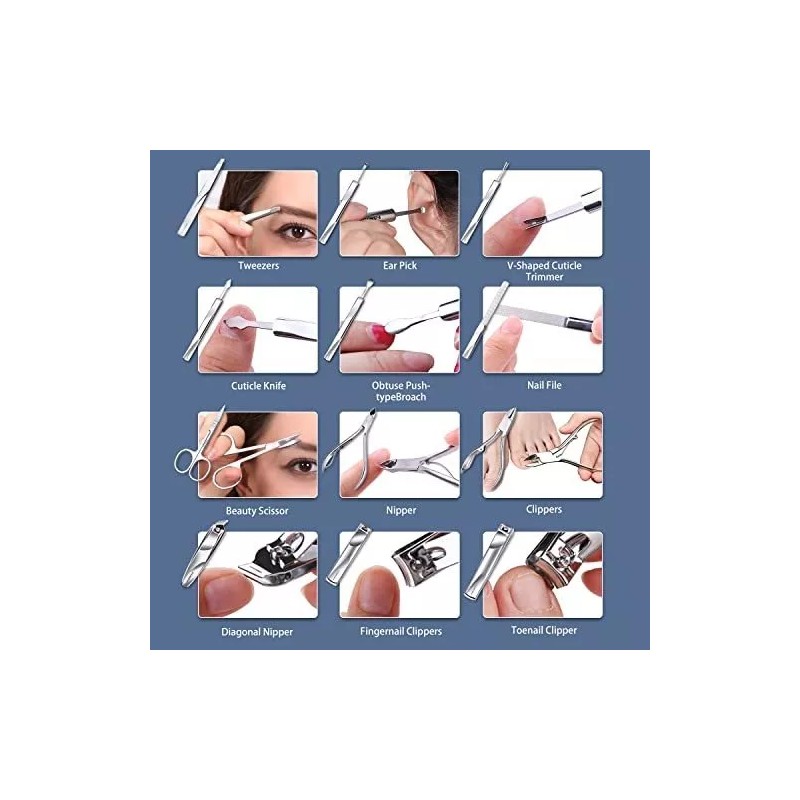 Tweezers

Ear Pick

V-Shaped Cuticle Trimmer

Cuticle Knife

Obtuse Push-typeBroach

Nail File

Beauty Scissor

Nipper

Clippers

Diagonal Nipper

Fingernail Clippers

Toenail Clipper