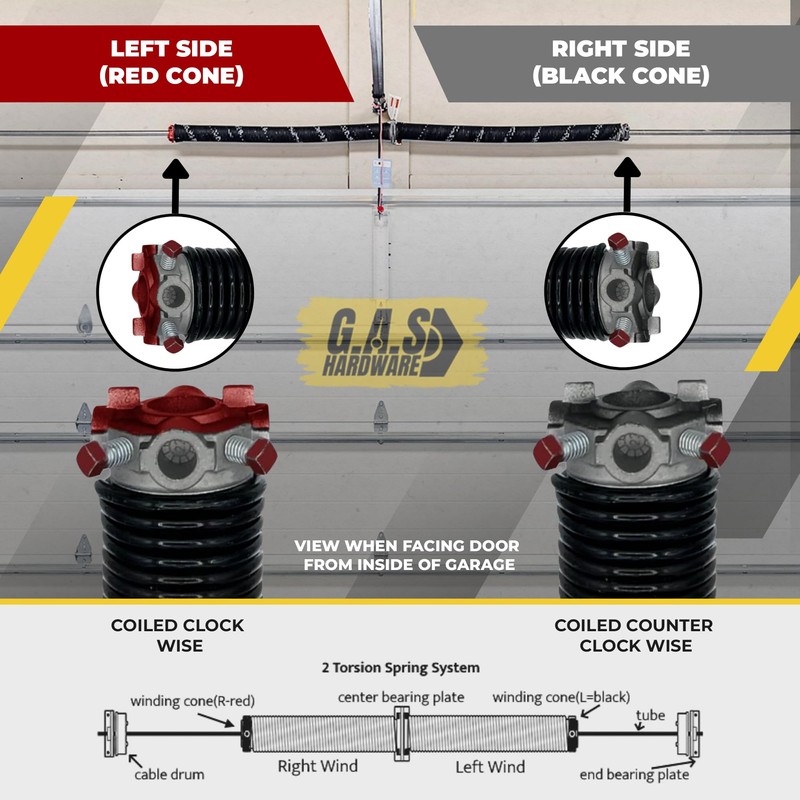 LEFT SIDE
(RED CONE)

RIGHT SIDE
(BLACK CONE)

G.A.S
HARDWARE

VIEW WHEN FACING DOOR
FROM INSIDE OF GARAGE

COILED CLOCK
WISE

COILED COUNTER
CLOCK WISE

2 Torsion Spring System

winding cone(R-red)

center bearing plate

winding cone(L=black)

tube

cable drum

Right Wind

Left Wind

end bearing plate