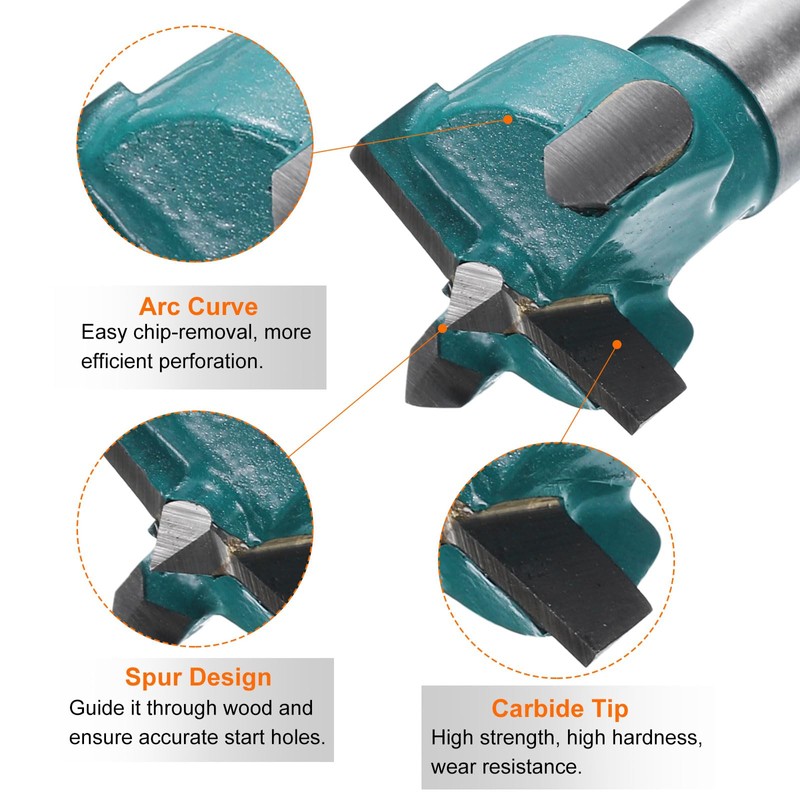 Arc Curve
Easy chip-removal, more efficient perforation.

Spur Design
Guide it through wood and ensure accurate start holes.

Carbide Tip
High strength, high hardness, wear resistance.