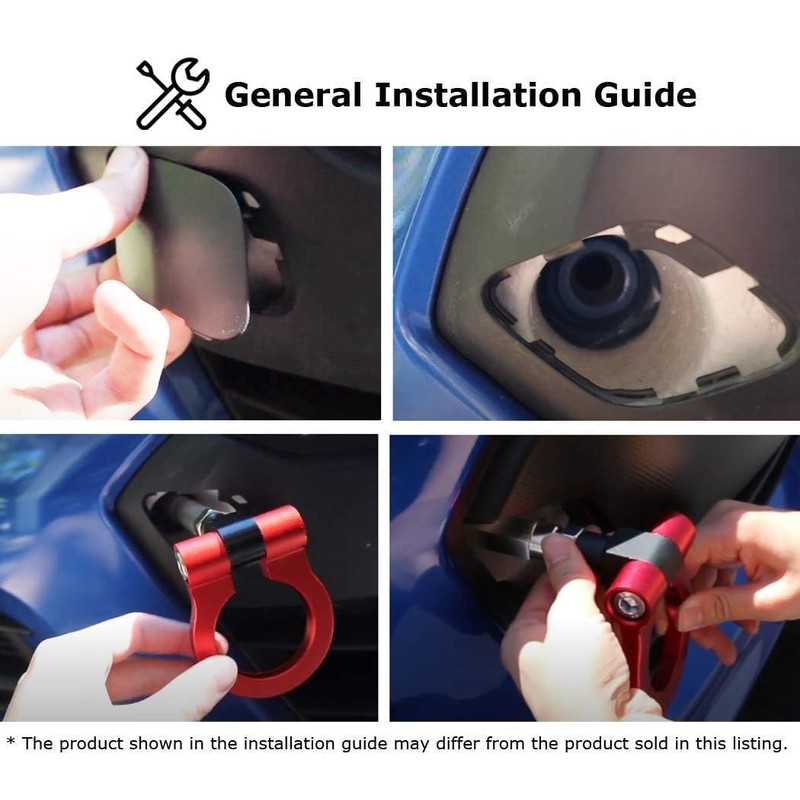 General Installation Guide

* The product shown in the installation guide may differ from the product sold in this listing.