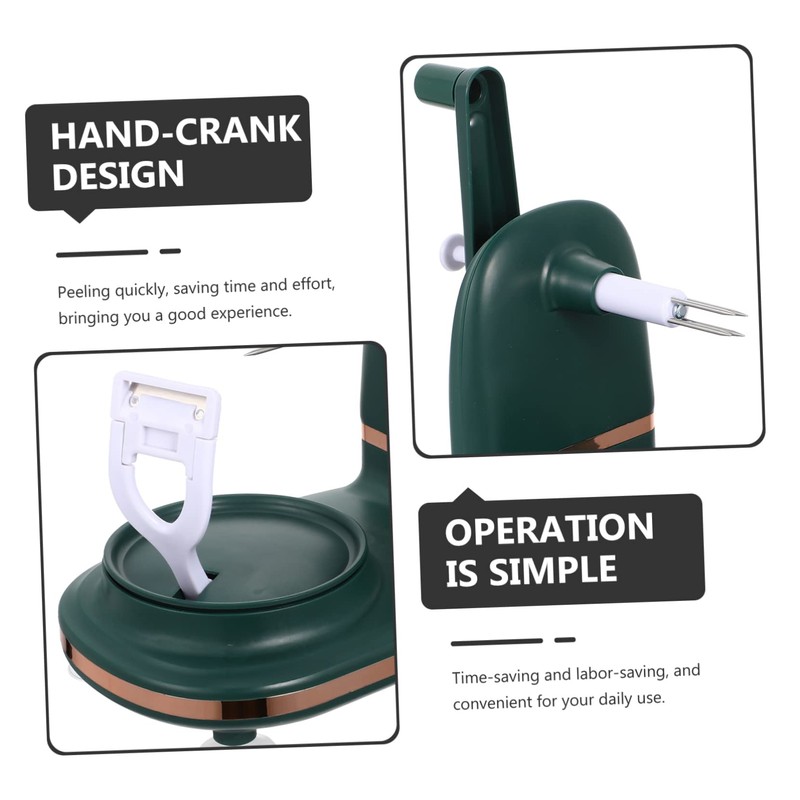 HAND-CRANK DESIGN

Peeling quickly, saving time and effort, bringing you a good experience.

OPERATION IS SIMPLE

Time-saving and labor-saving, and convenient for your daily use.