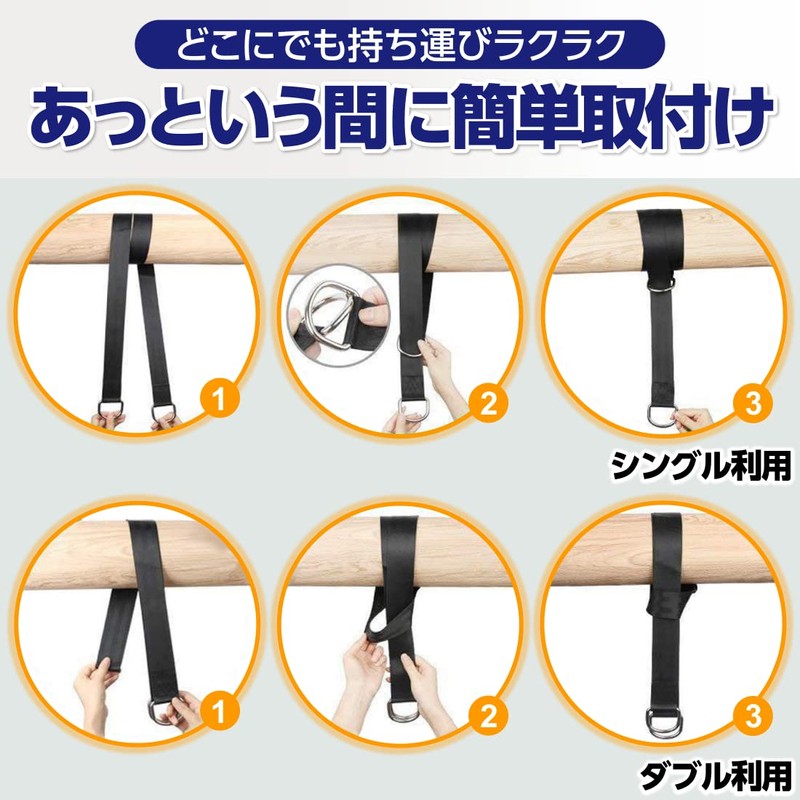 どこにでも持ち運びラクラク
あっという間に簡単取付け

1
2
3
シングル利用

1
2
3
ダブル利用