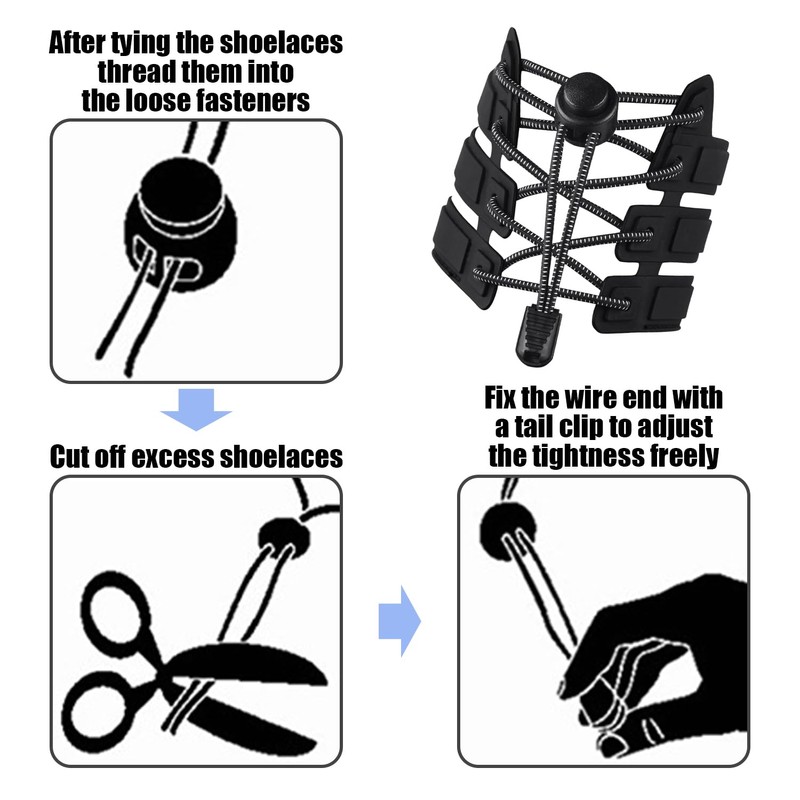 After tying the shoelaces thread them into the loose fasteners

Cut off excess shoelaces

Fix the wire end with a tail clip to adjust the tightness freely