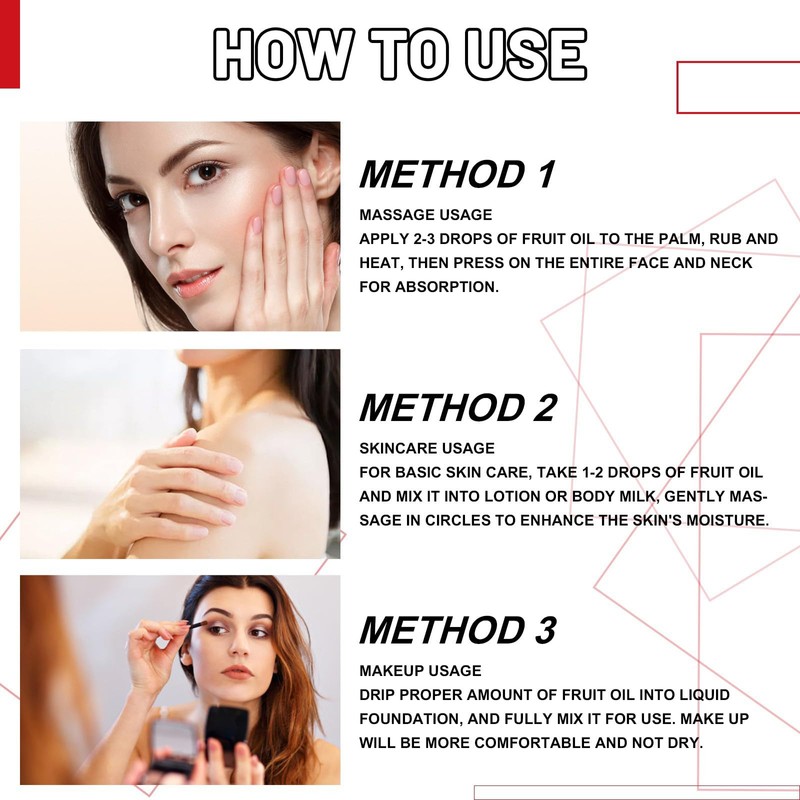 HOW TO USE

METHOD 1

MASSAGE USAGE
APPLY 2-3 DROPS OF FRUIT OIL TO THE PALM, RUB AND HEAT, THEN PRESS ON THE ENTIRE FACE AND NECK FOR ABSORPTION.

METHOD 2

SKINCARE USAGE
FOR BASIC SKIN CARE, TAKE 1-2 DROPS OF FRUIT OIL AND MIX IT INTO LOTION OR BODY MILK, GENTLY MASSAGE IN CIRCLES TO ENHANCE THE SKIN'S MOISTURE.

METHOD 3

MAKEUP USAGE
DRIP PROPER AMOUNT OF FRUIT OIL INTO LIQUID FOUNDATION, AND FULLY MIX IT FOR USE. MAKE UP WILL BE MORE COMFORTABLE AND NOT DRY.