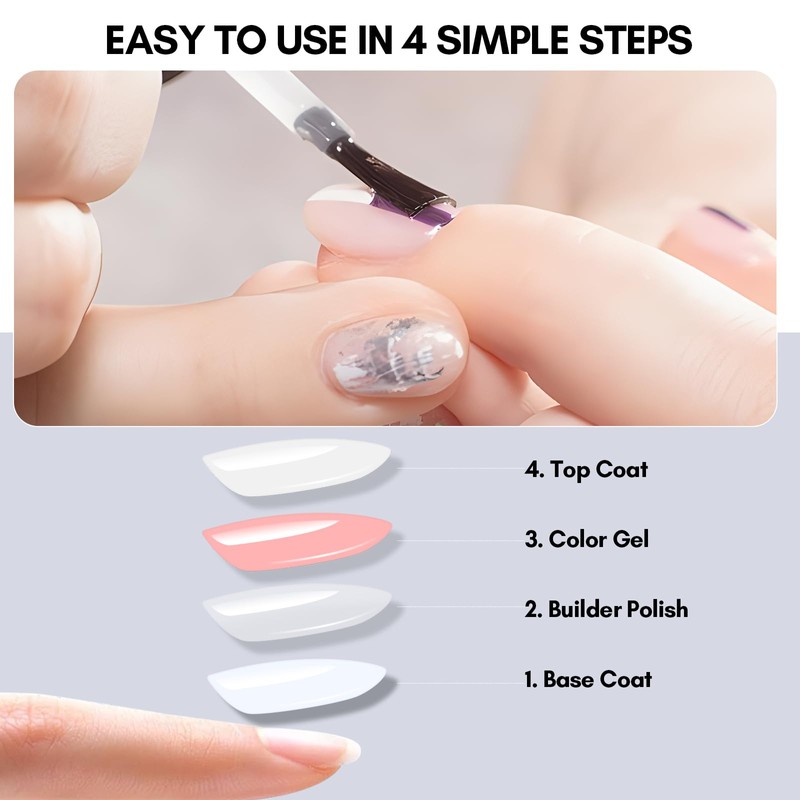 EASY TO USE IN 4 SIMPLE STEPS

4. Top Coat

3. Color Gel

2. Builder Polish

1. Base Coat