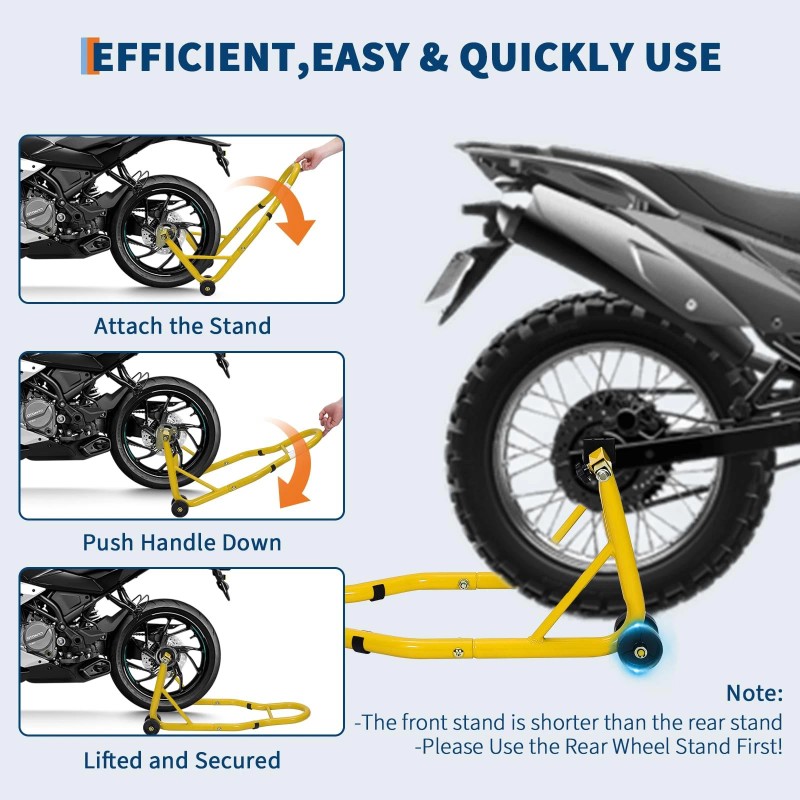 EFFICIENT,EASY & QUICKLY USE

Attach the Stand

Push Handle Down

Lifted and Secured

Note:
-The front stand is shorter than the rear stand
-Please Use the Rear Wheel Stand First!