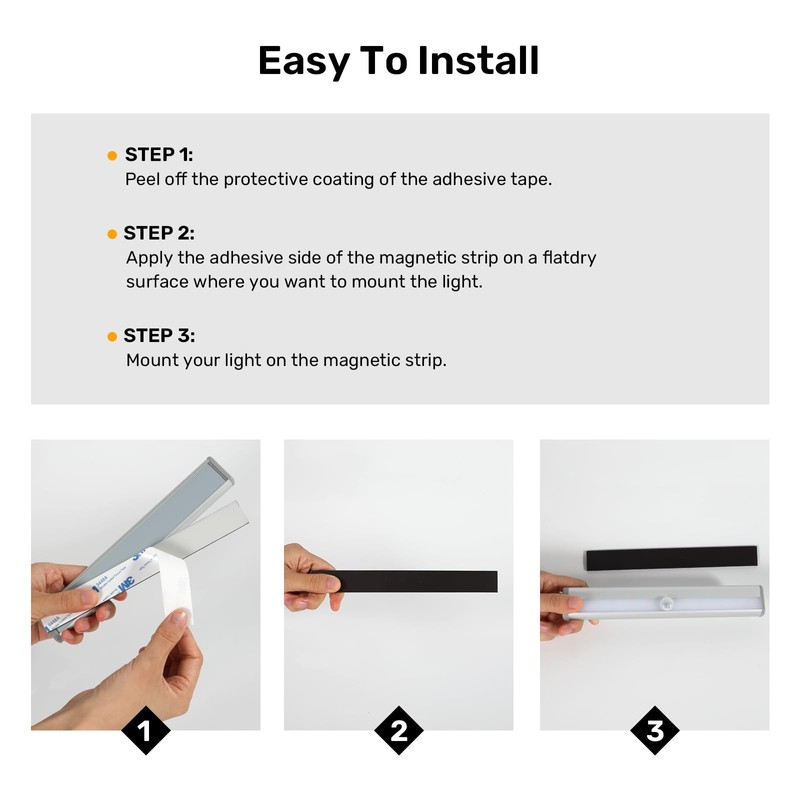 Easy To Install

STEP 1:
Peel off the protective coating of the adhesive tape.

STEP 2:
Apply the adhesive side of the magnetic strip on a flatdry surface where you want to mount the light.

STEP 3:
Mount your light on the magnetic strip.

3M

1

2

3