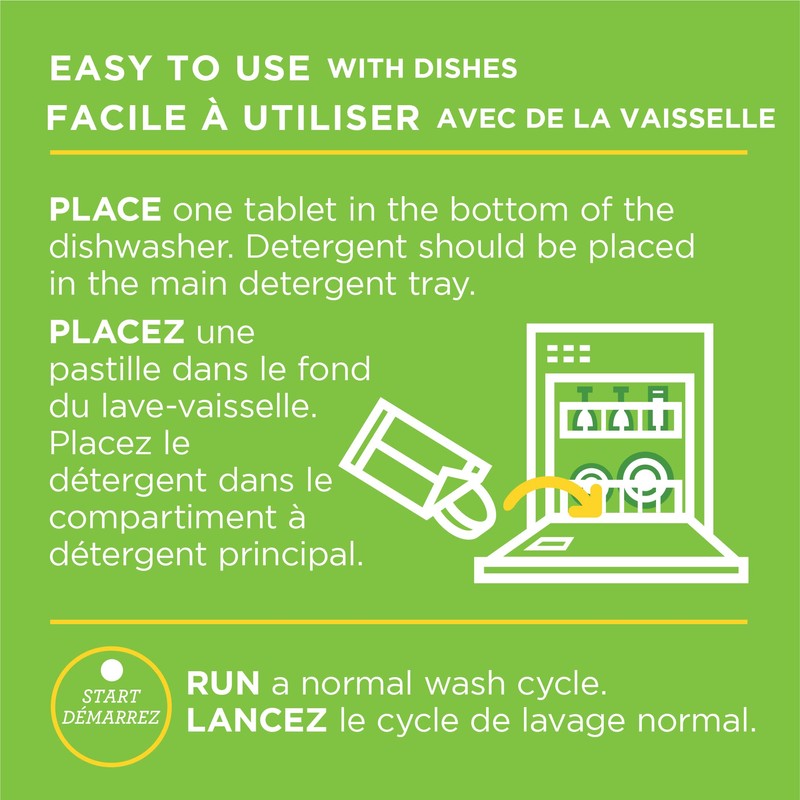 EASY TO USE WITH DISHES
FACILE À UTILISER AVEC DE LA VAISSELLE

PLACE one tablet in the bottom of the dishwasher. Detergent should be placed in the main detergent tray.

PLACEZ une pastille dans le fond du lave-vaisselle. Placez le détergent dans le compartiment à détergent principal.

START
DÉMARREZ

RUN a normal wash cycle.
LANCEZ le cycle de lavage normal.