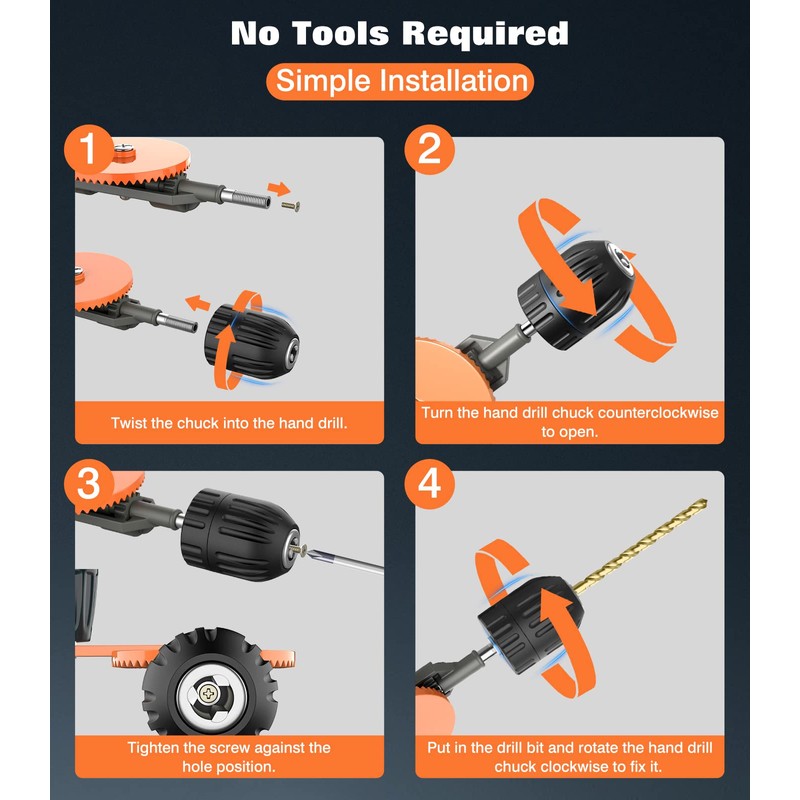 No Tools Required

Simple Installation

1

Twist the chuck into the hand drill.

2

Turn the hand drill chuck counterclockwise to open.

3

Tighten the screw against the hole position.

4

Put in the drill bit and rotate the hand drill chuck clockwise to fix it.