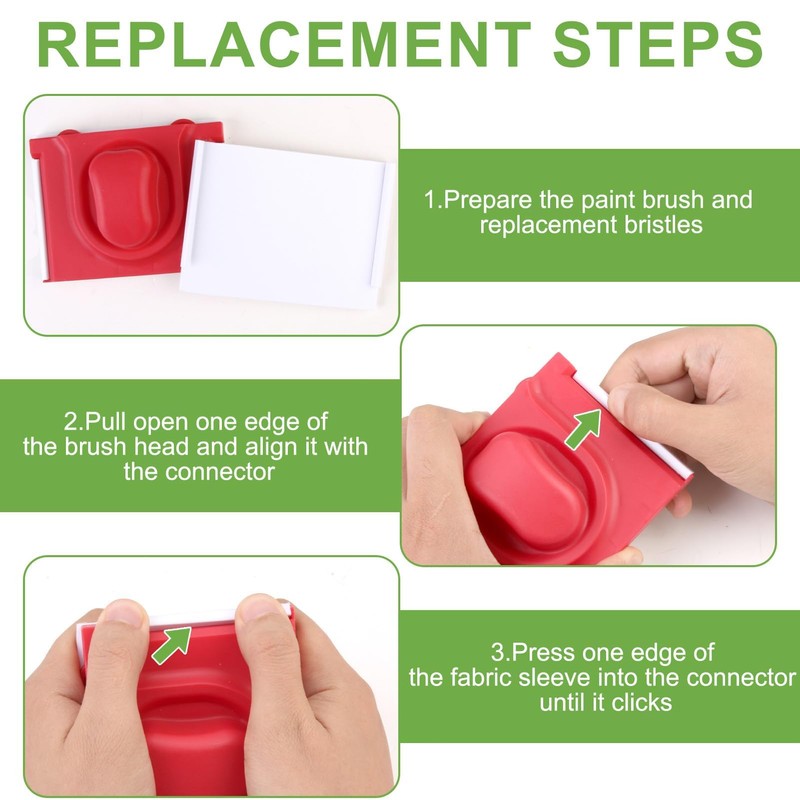 REPLACEMENT STEPS

1.Prepare the paint brush and replacement bristles

2.Pull open one edge of the brush head and align it with the connector

3.Press one edge of the fabric sleeve into the connector until it clicks