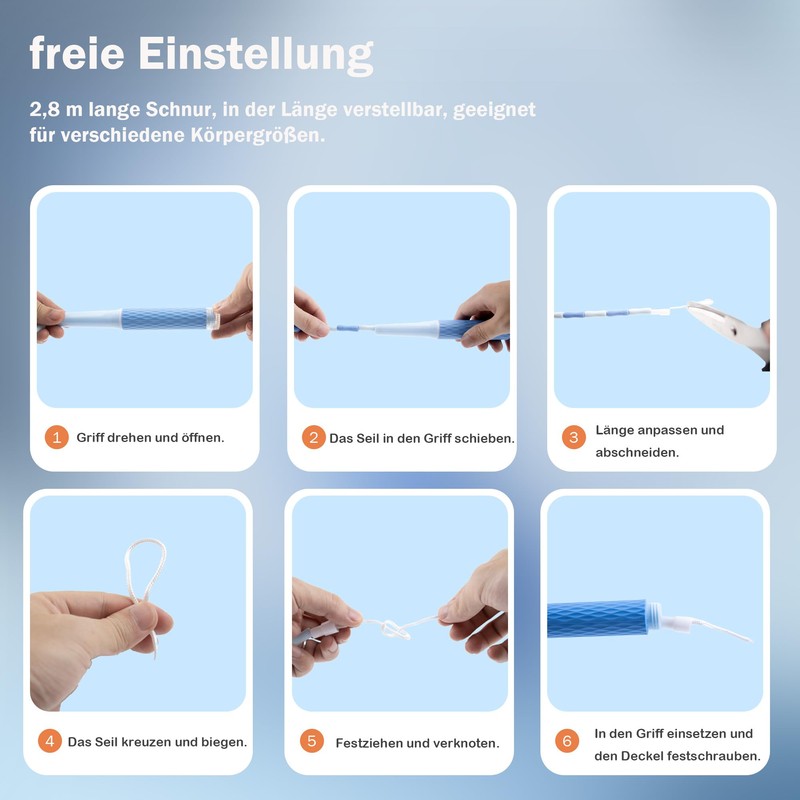 freie Einstellung

2,8 m lange Schnur, in der Länge verstellbar, geeignet für verschiedene Körpergrößen.

1 Griff drehen und öffnen.

2 Das Seil in den Griff schieben.

3 Länge anpassen und abschneiden.

4 Das Seil kreuzen und biegen.

5 Festziehen und verknoten.

6 In den Griff einsetzen und den Deckel festschrauben.